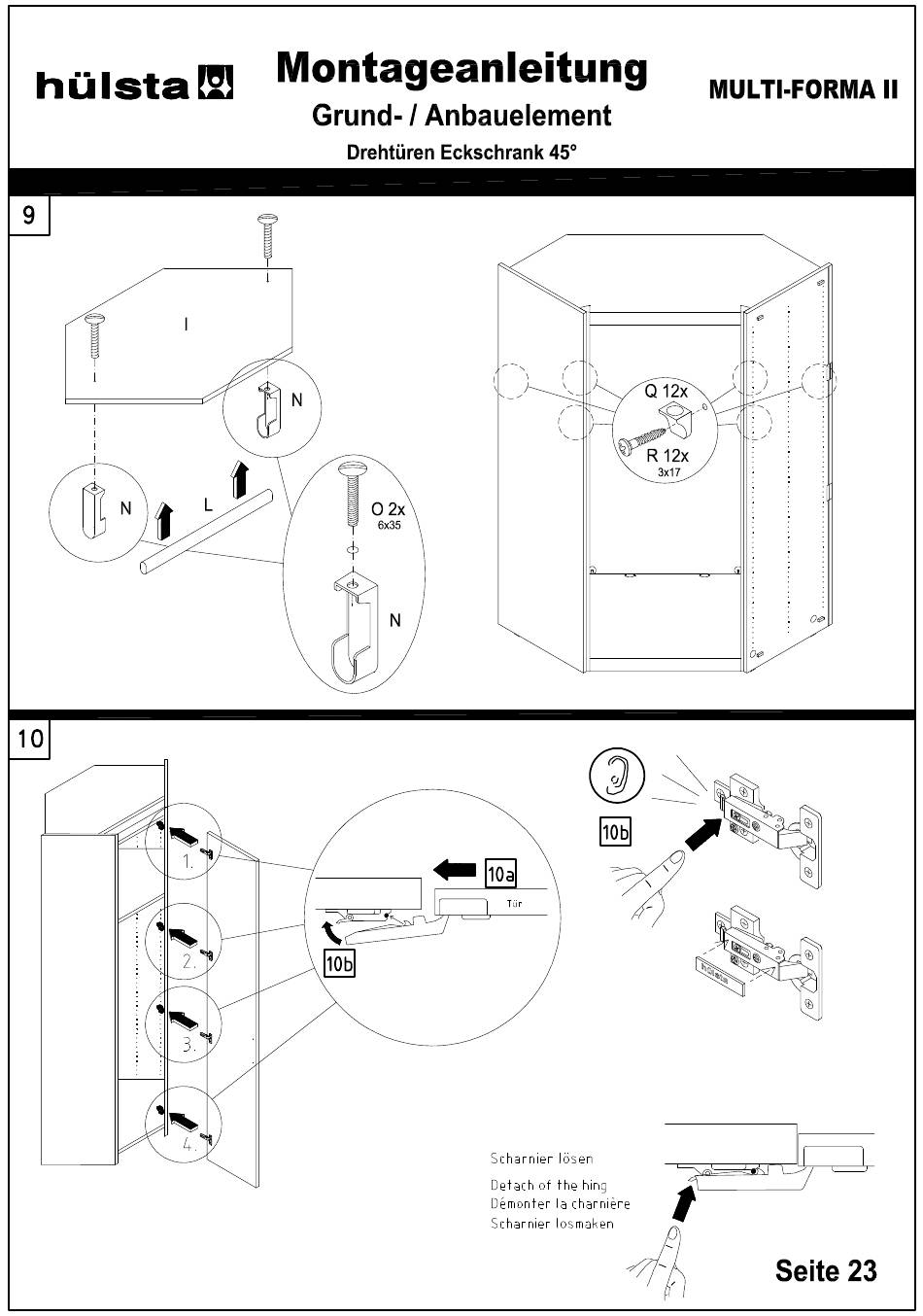 hülsta

Montageanleitung
Grund- / Anbauelement
Drehtüren Eckschrank 45°

MULTI-FORMA II

9

I

N

N

L

O 2x
6x35

N

Q 12x

R 12x
3x17

10

1.

2.

3.

4.

10a

Tür

10b

10b

hülsta

Scharnier lösen
Detach of the hing
Démonter la charnière
Scharnier losmaken

Seite 23