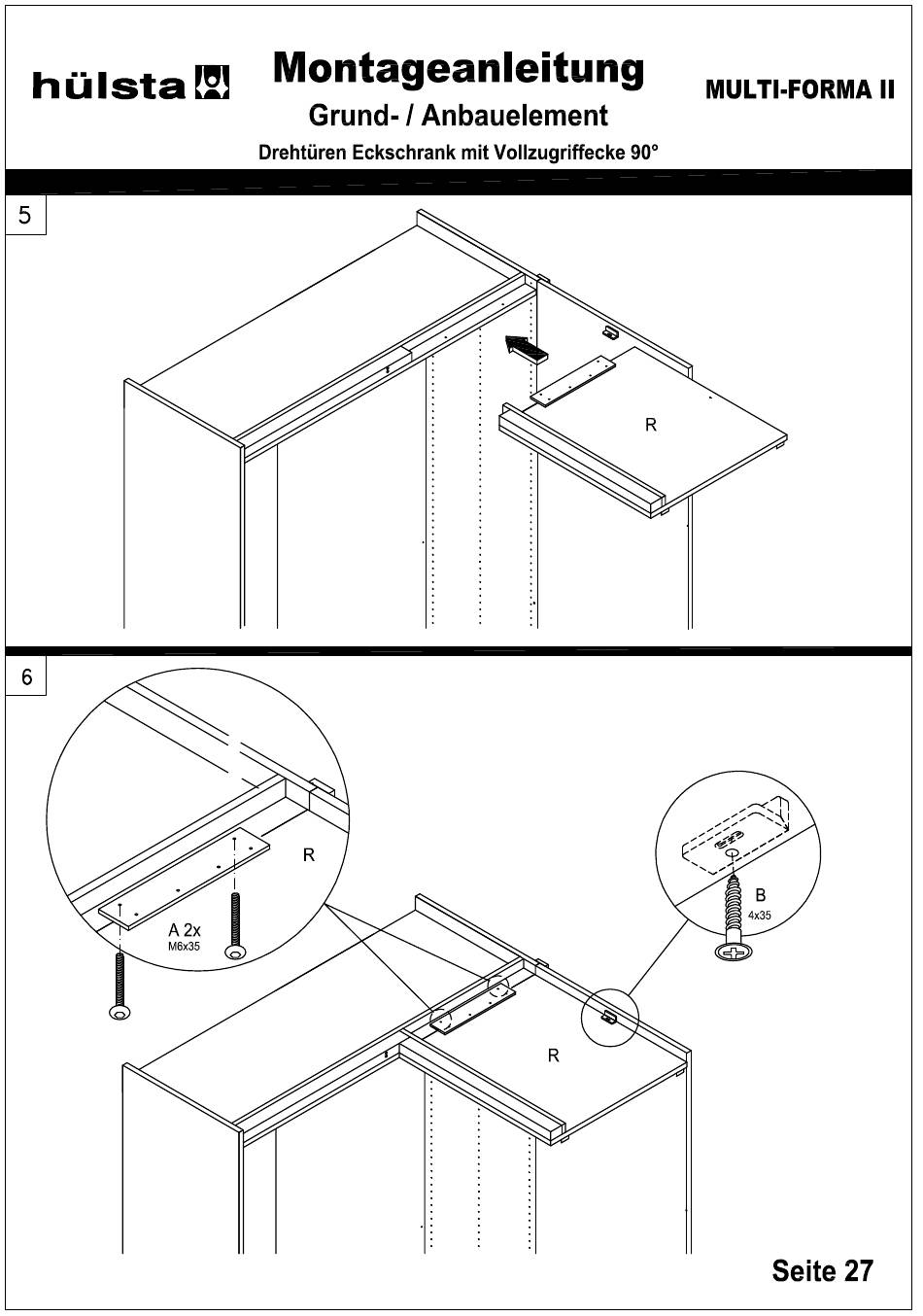 hülsta

Montageanleitung

Grund- / Anbauelement

Drehtüren Eckschrank mit Vollzugriffecke 90°

MULTI-FORMA II

5

R

6

R

A 2x
M6x35

B
4x35

R

Seite 27