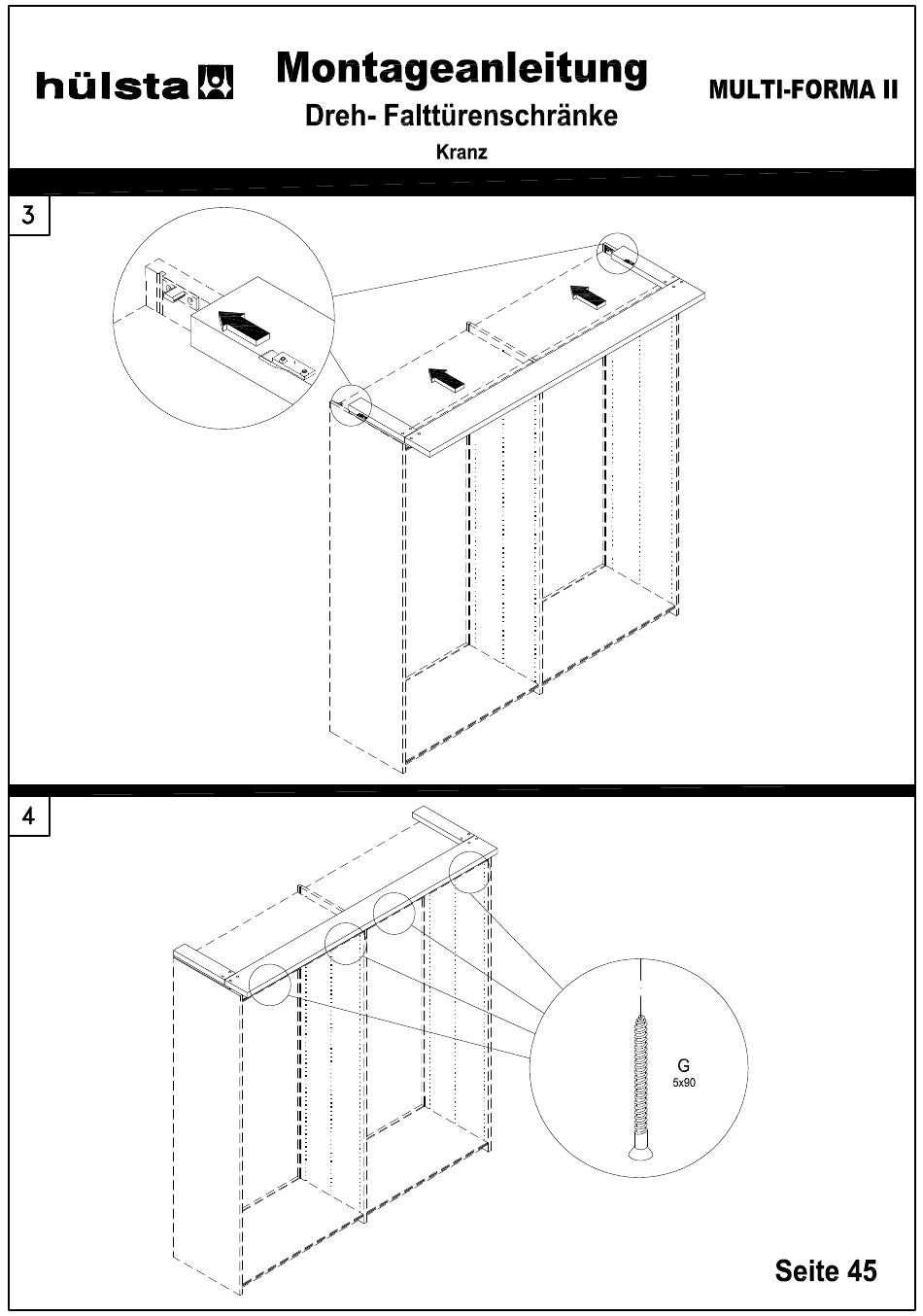 hülsta

Montageanleitung

Dreh- Falttürenschränke

Kranz

MULTI-FORMA II

3

4

G
5x90

Seite 45