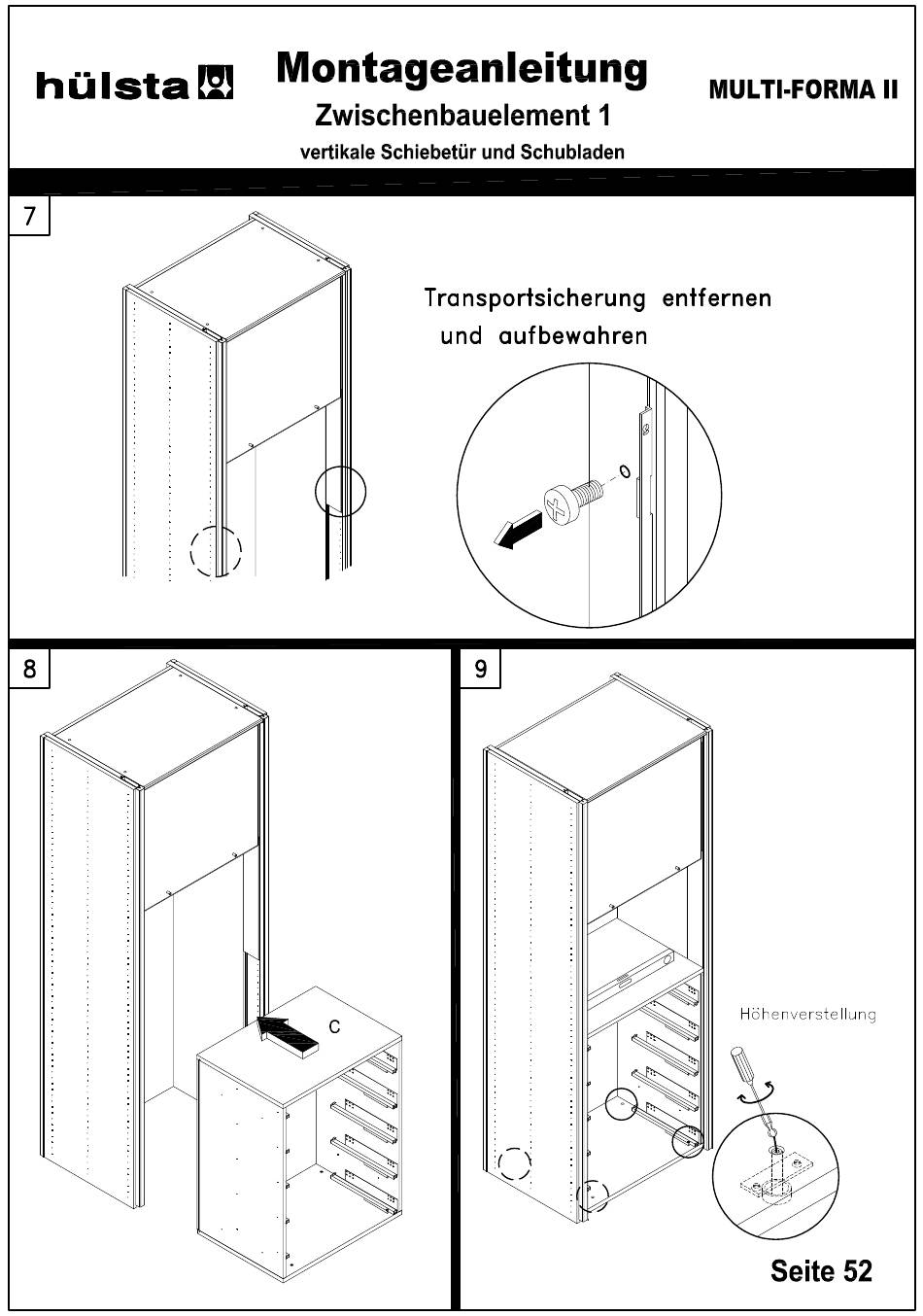 hülsta

Montageanleitung
Zwischenbauelement 1
vertikale Schiebetür und Schubladen

MULTI-FORMA II

7

Transportsicherung entfernen und aufbewahren

8

C

9

Höhenverstellung

Seite 52