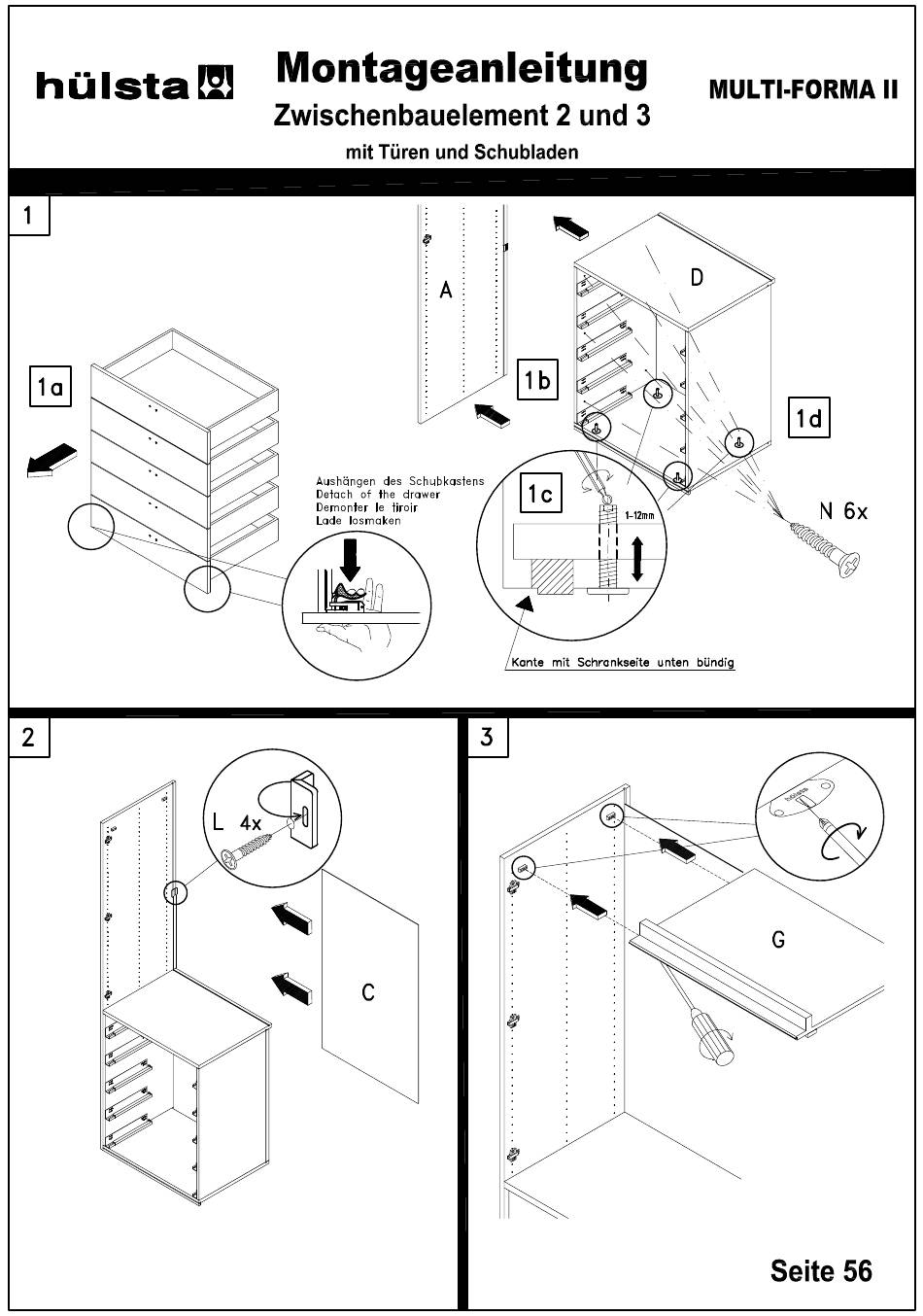 hülsta

Montageanleitung
Zwischenbauelement 2 und 3
mit Türen und Schubladen

MULTI-FORMA II

1

1a

A

1b

D

1d

Aushängen des Schubkastens
Detach of the drawer
Demonter le tiroir
Lade losmaken

1c

1-12mm

N 6x

Kante mit Schrankseite unten bündig

2

L 4x

C

3

G

Seite 56