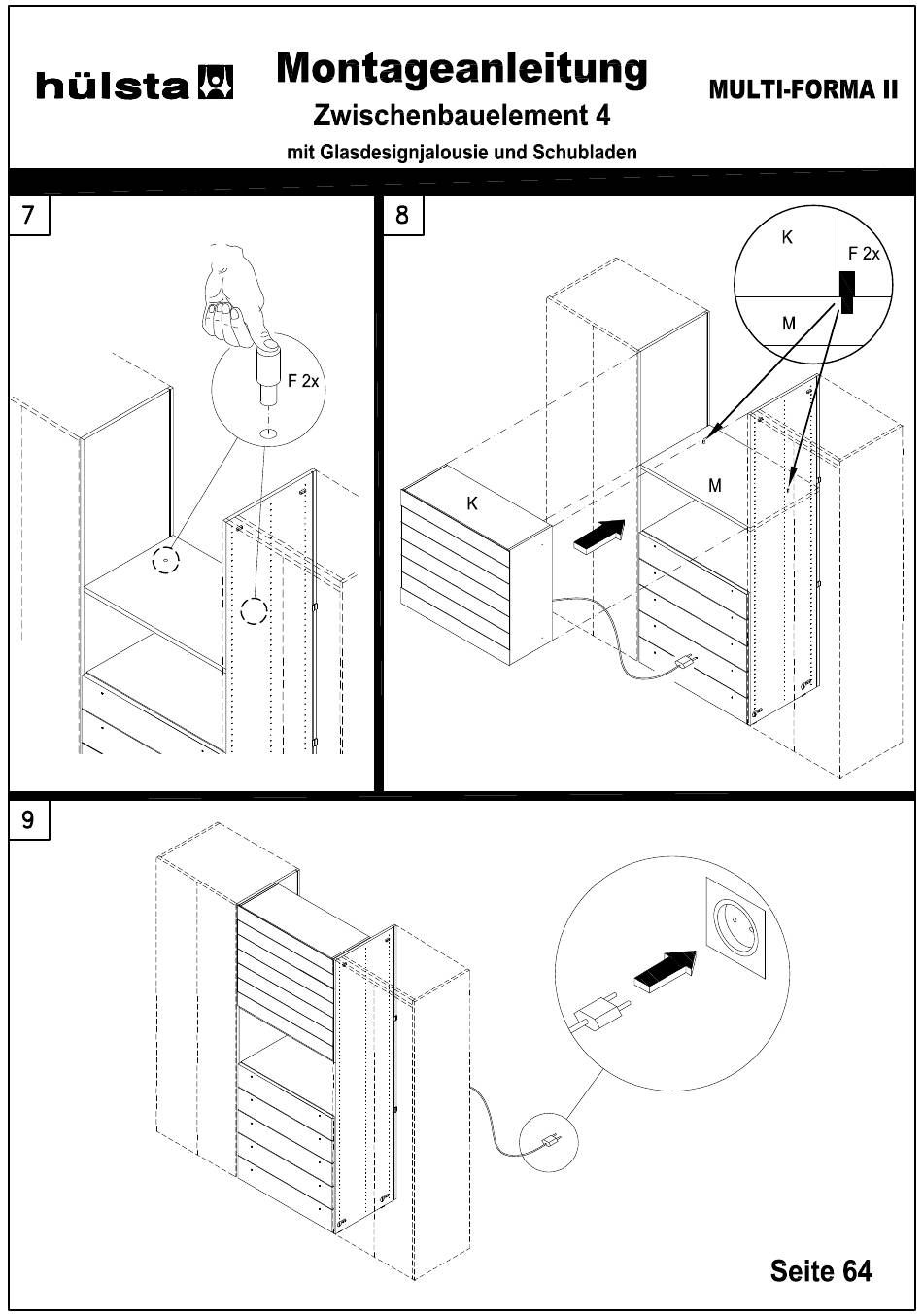 hülsta

Montageanleitung
Zwischenbauelement 4
mit Glasdesignjalousie und Schubladen

MULTI-FORMA II

7

F 2x

8

K
F 2x
M

K

M

9

Seite 64