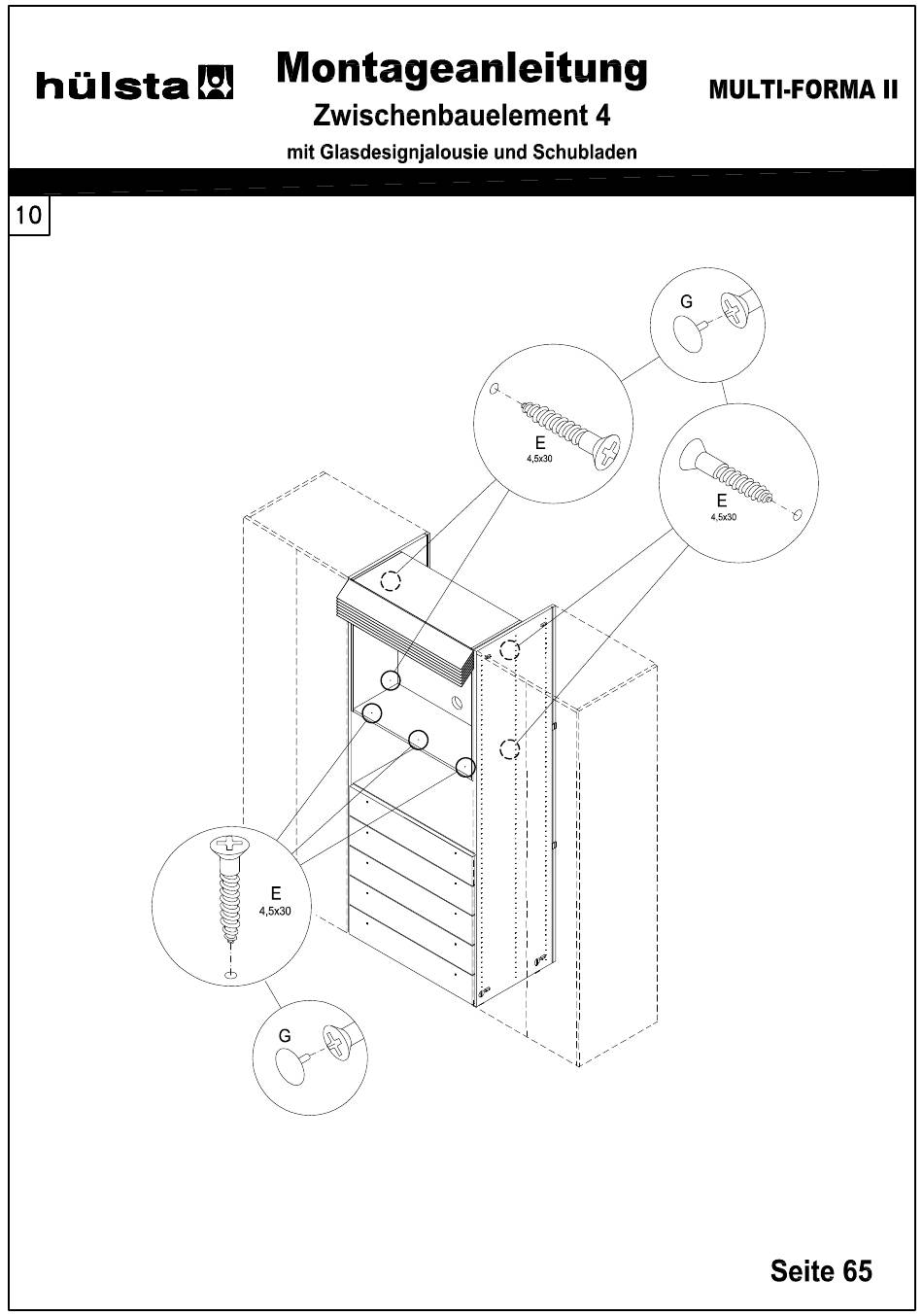 hülsta

Montageanleitung
Zwischenbauelement 4
mit Glasdesignjalousie und Schubladen

MULTI-FORMA II

10

G

E
4,5x30

E
4,5x30

E
4,5x30

G

Seite 65