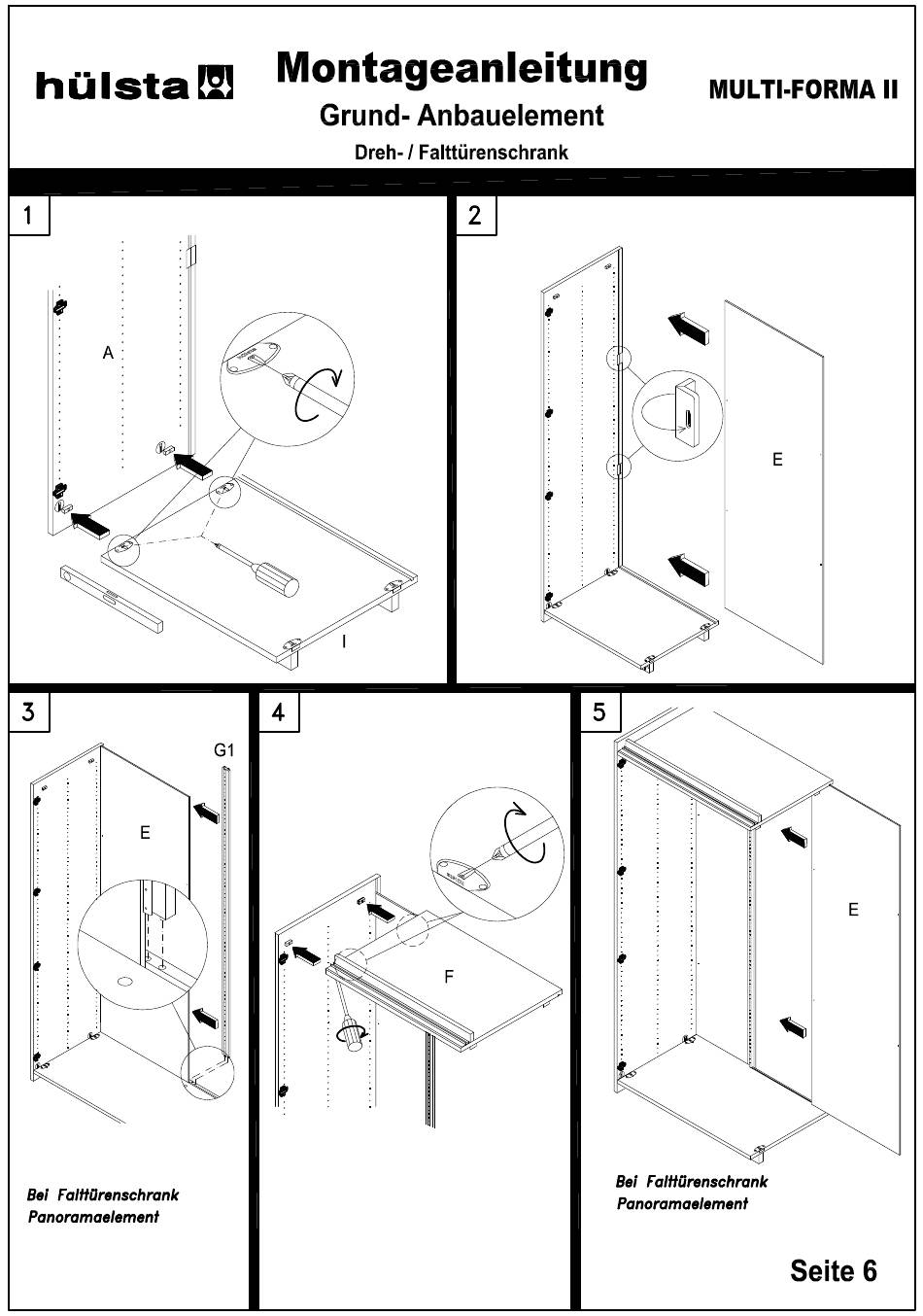 hülsta

Montageanleitung
Grund- Anbauelement
Dreh- / Falttürenschrank

MULTI-FORMA II

1
A
I

2
E

3
G1
E
Bei Falttürenschrank Panoramaelement

4
F

5
E
Bei Falttürenschrank Panoramaelement

Seite 6