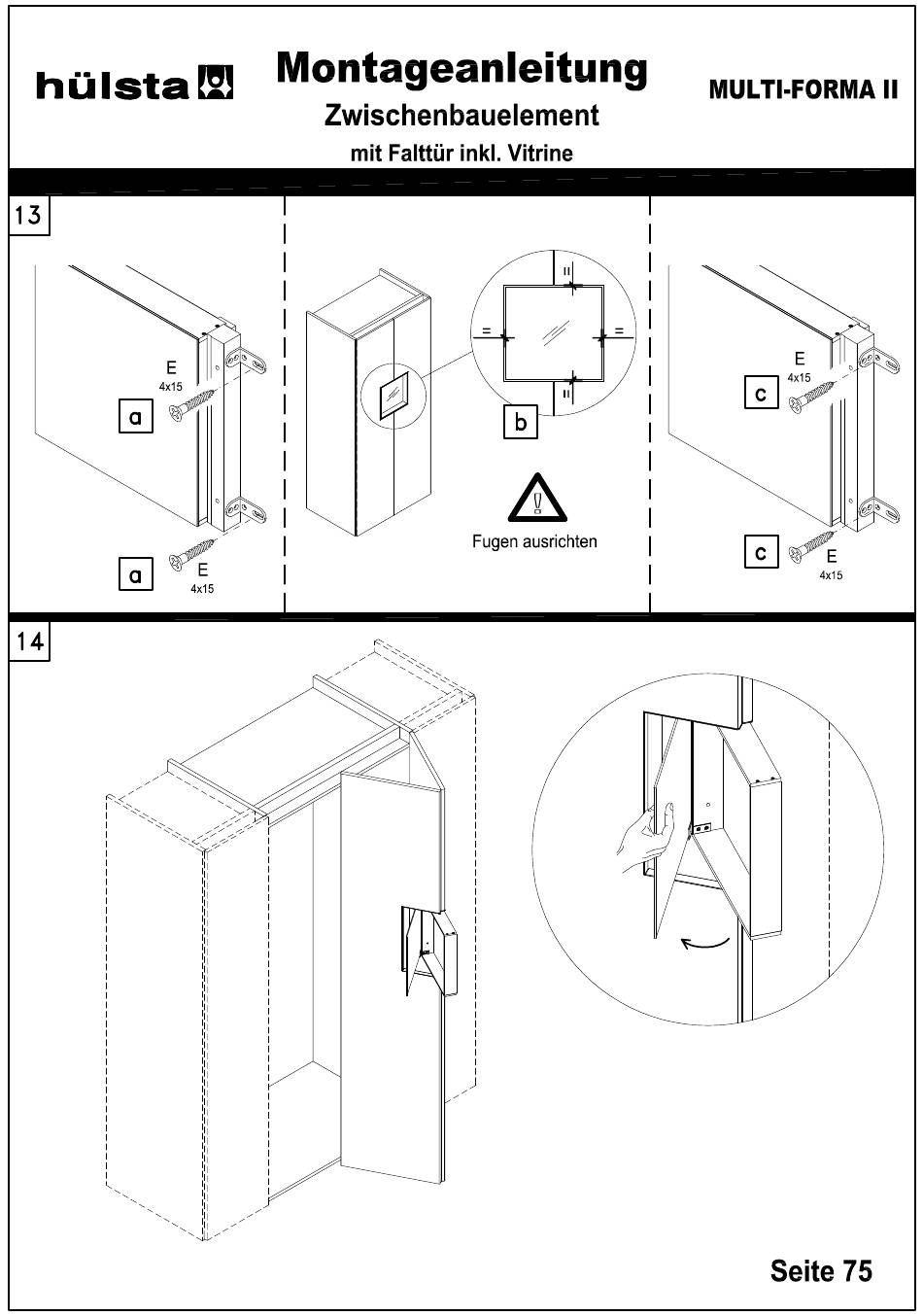 hülsta

Montageanleitung

Zwischenbauelement

mit Falttür inkl. Vitrine

MULTI-FORMA II

13

E
4x15

a

a

E
4x15

=

=

=

=

b

Fugen ausrichten

E
4x15

c

c

E
4x15

14

Seite 75