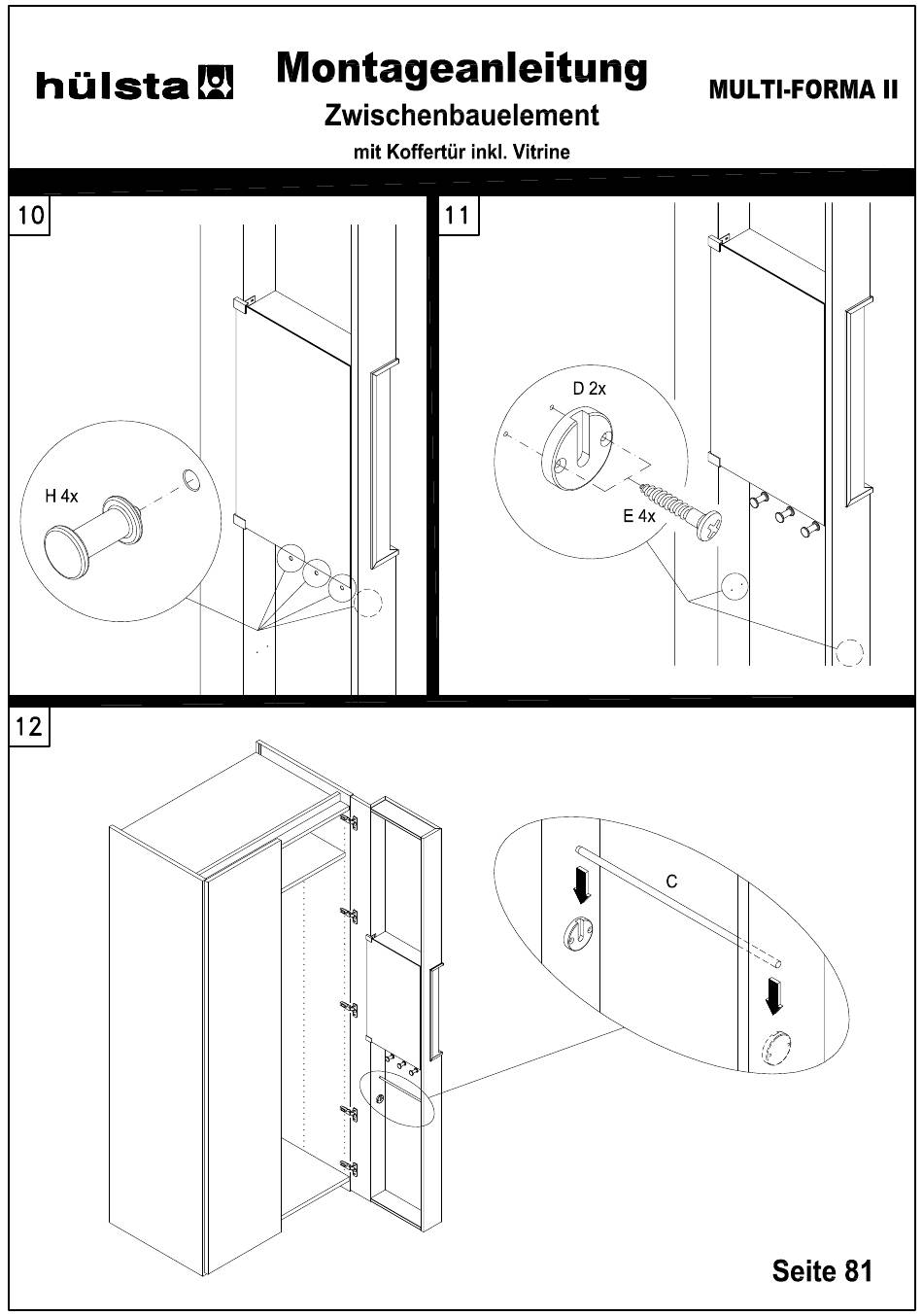 hülsta

Montageanleitung
Zwischenbauelement
mit Koffertür inkl. Vitrine

MULTI-FORMA II

10

H 4x

11

D 2x

E 4x

12

C

Seite 81