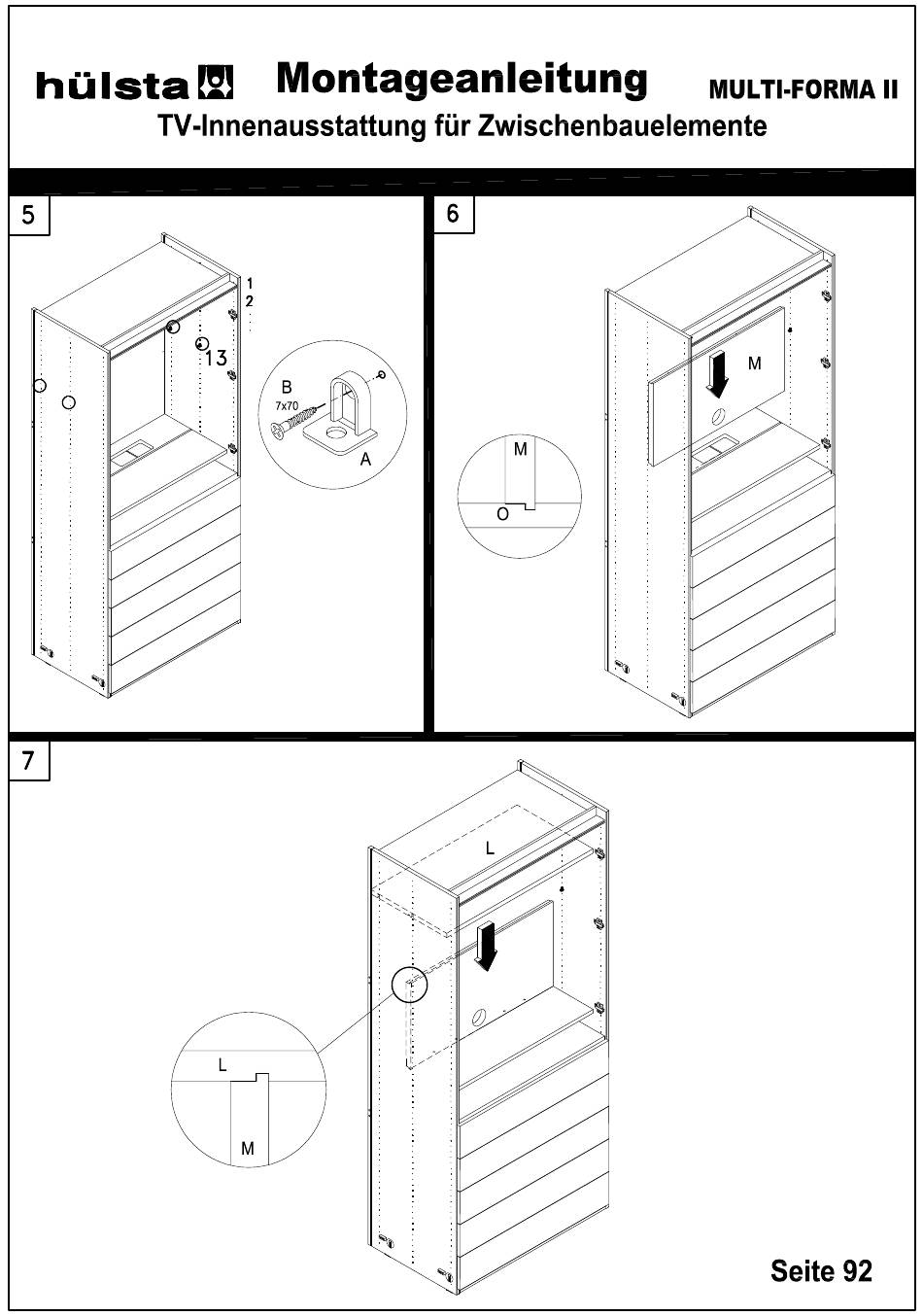 hülsta Montageanleitung MULTI-FORMA II

TV-Innenausstattung für Zwischenbauelemente

5

1
2
13
B
7x70
A

6

M
M
O

7

L
L
M

Seite 92