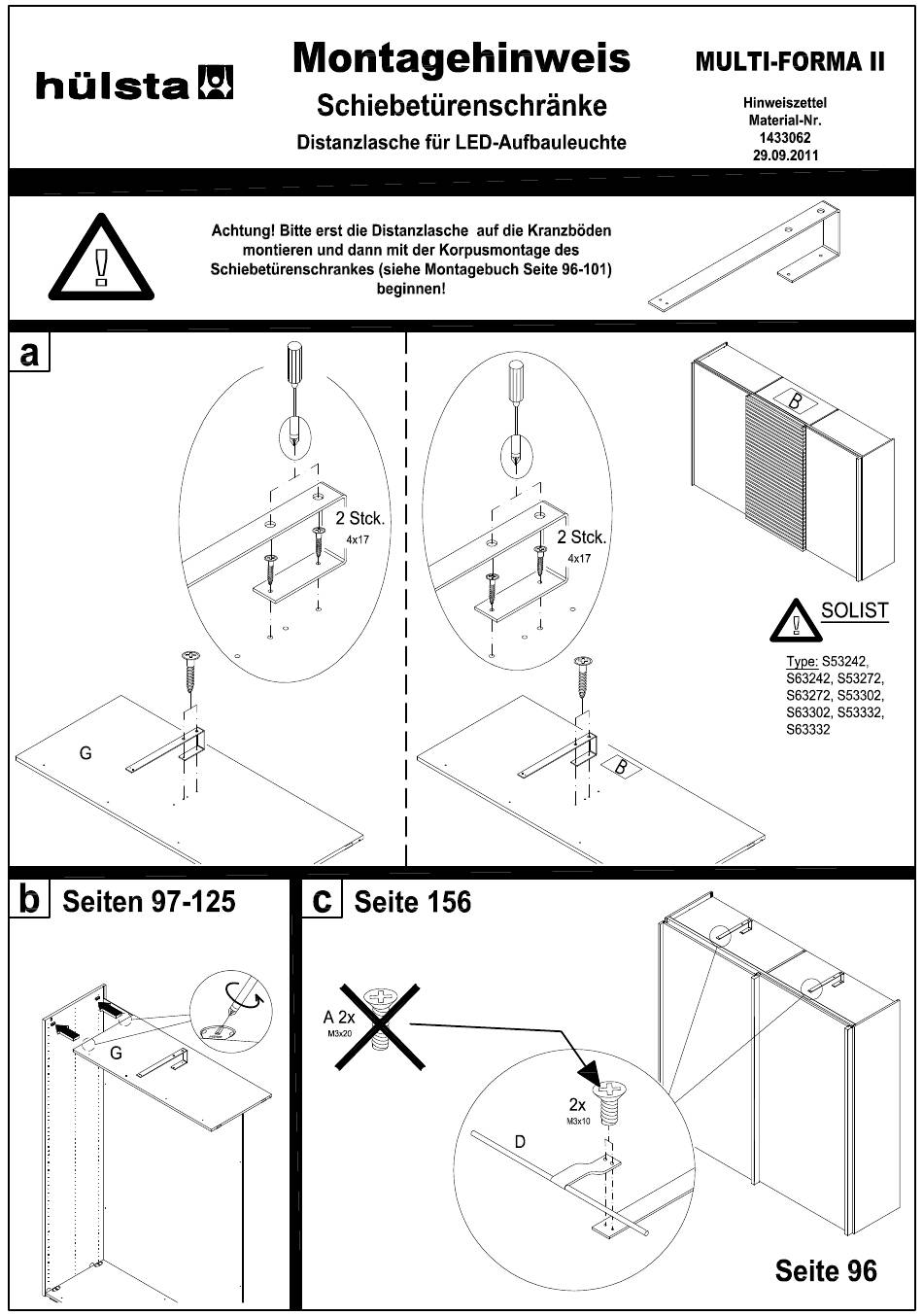 hülsta

Montagehinweis

Schiebetürenschränke

Distanzlasche für LED-Aufbauleuchte

MULTI-FORMA II

Hinweiszettel
Material-Nr.
1433062
29.09.2011

Achtung! Bitte erst die Distanzlasche auf die Kranzböden montieren und dann mit der Korpusmontage des Schiebetürenschrankes (siehe Montagebuch Seite 96-101) beginnen!

a

2 Stck.
4x17

G

2 Stck.
4x17

B

B

SOLIST

Type: S53242, S63242, S53272, S63272, S53302, S63302, S53332, S63332

b Seiten 97-125

G

c Seite 156

A 2x
M3x20

2x
M3x10

D

Seite 96