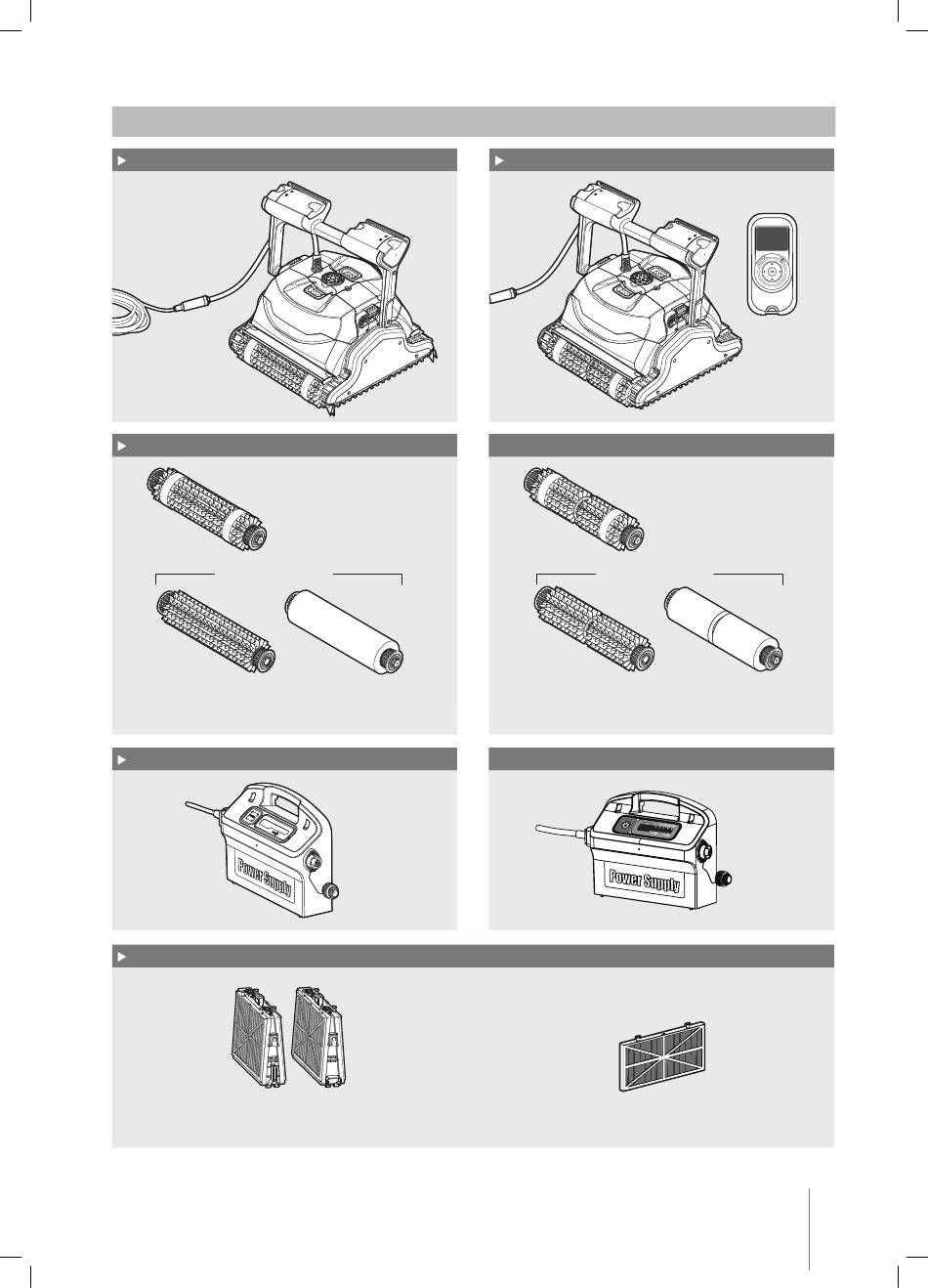 Power Supply

Power Supply