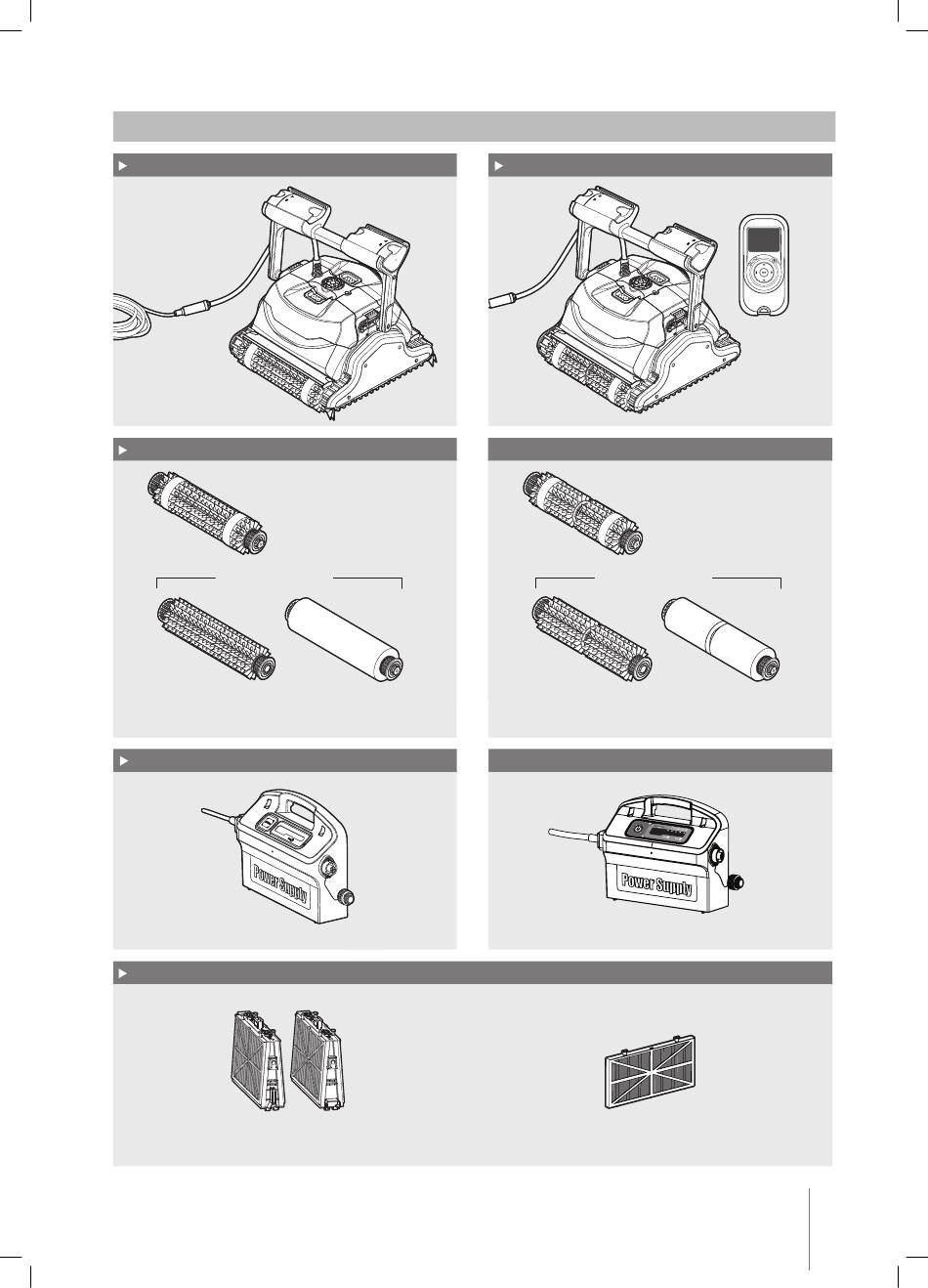 Power Supply

Power Supply