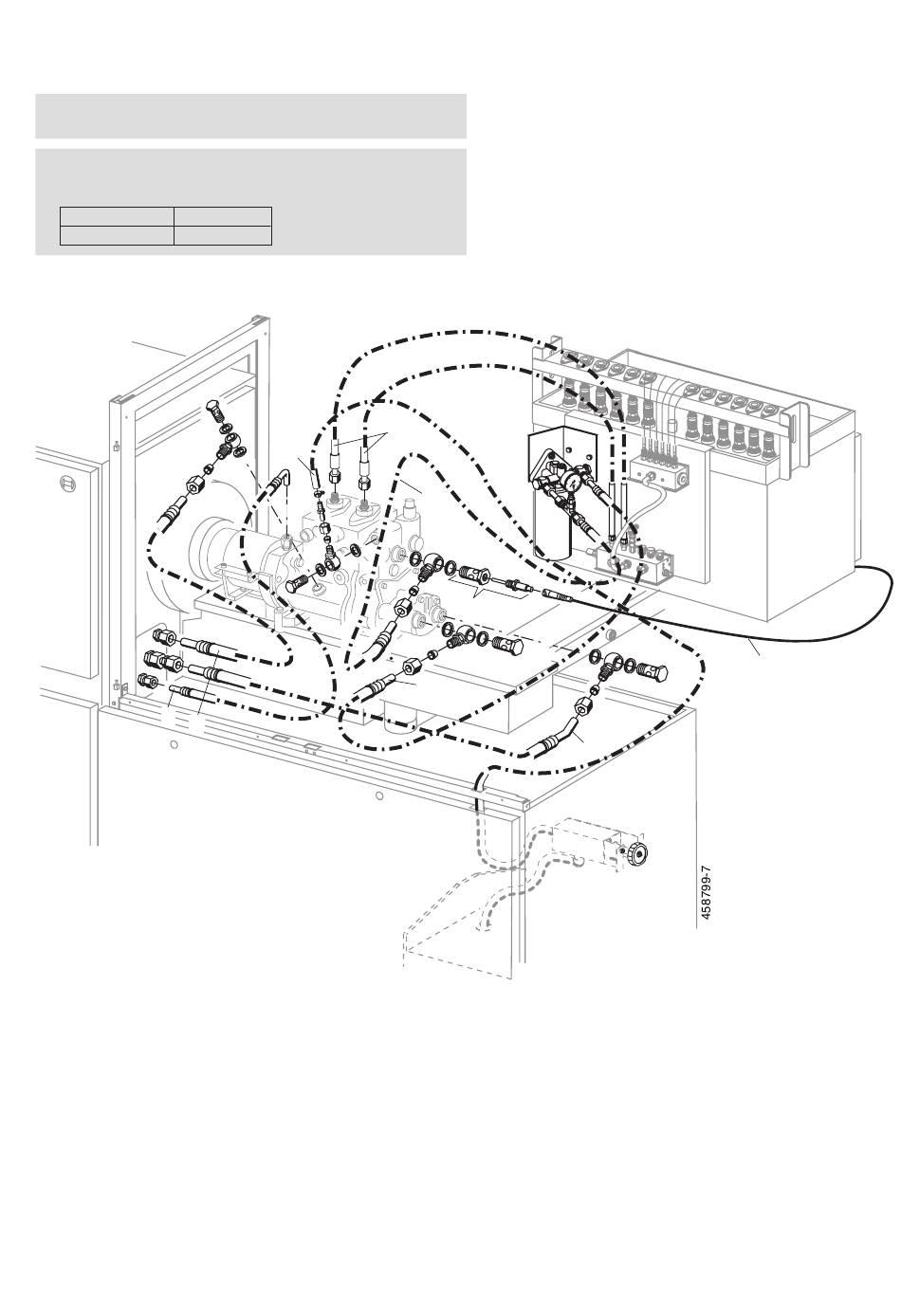 458799-7