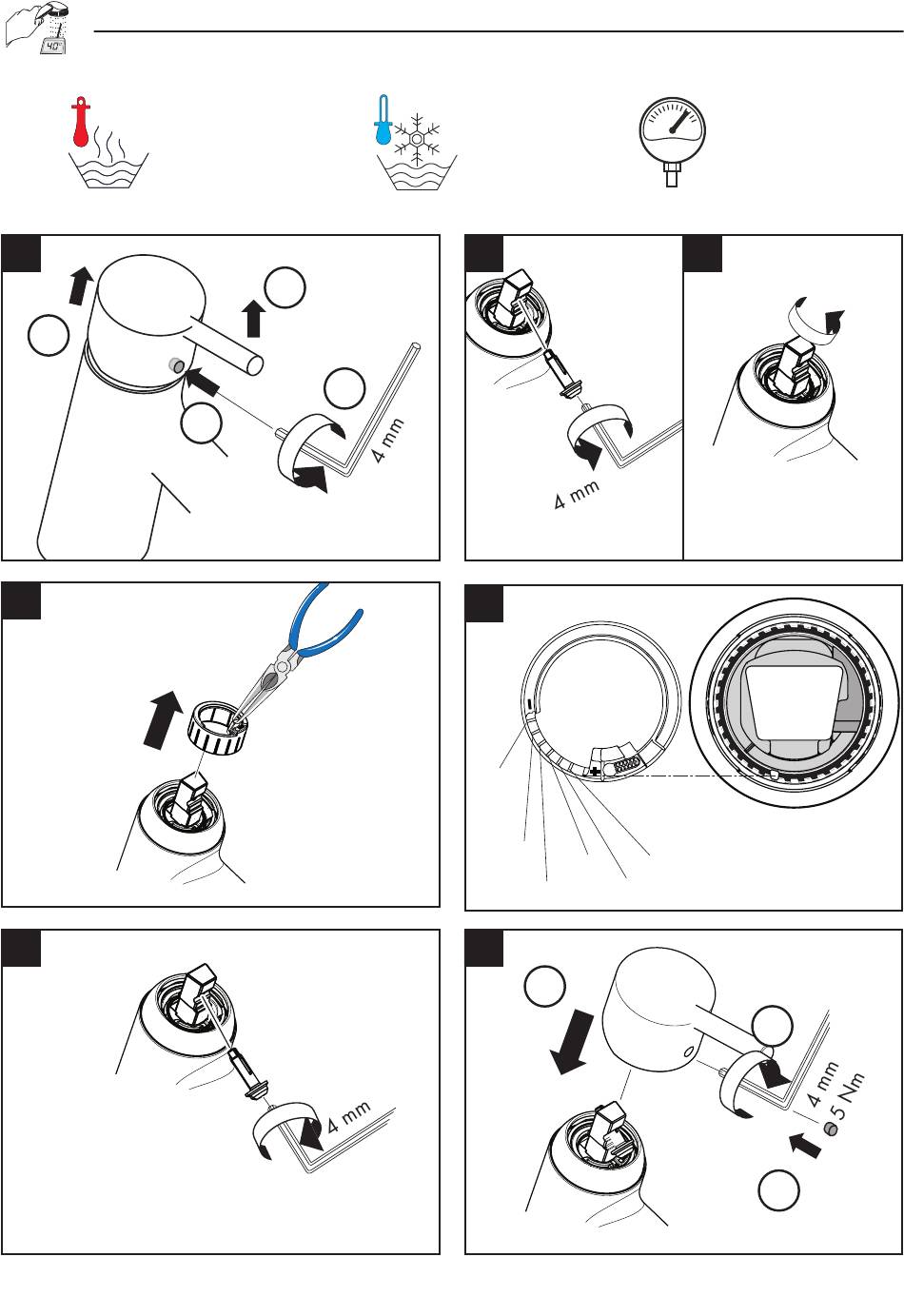 40°

4 mm

4 mm

4 mm

4 mm
5 Nm