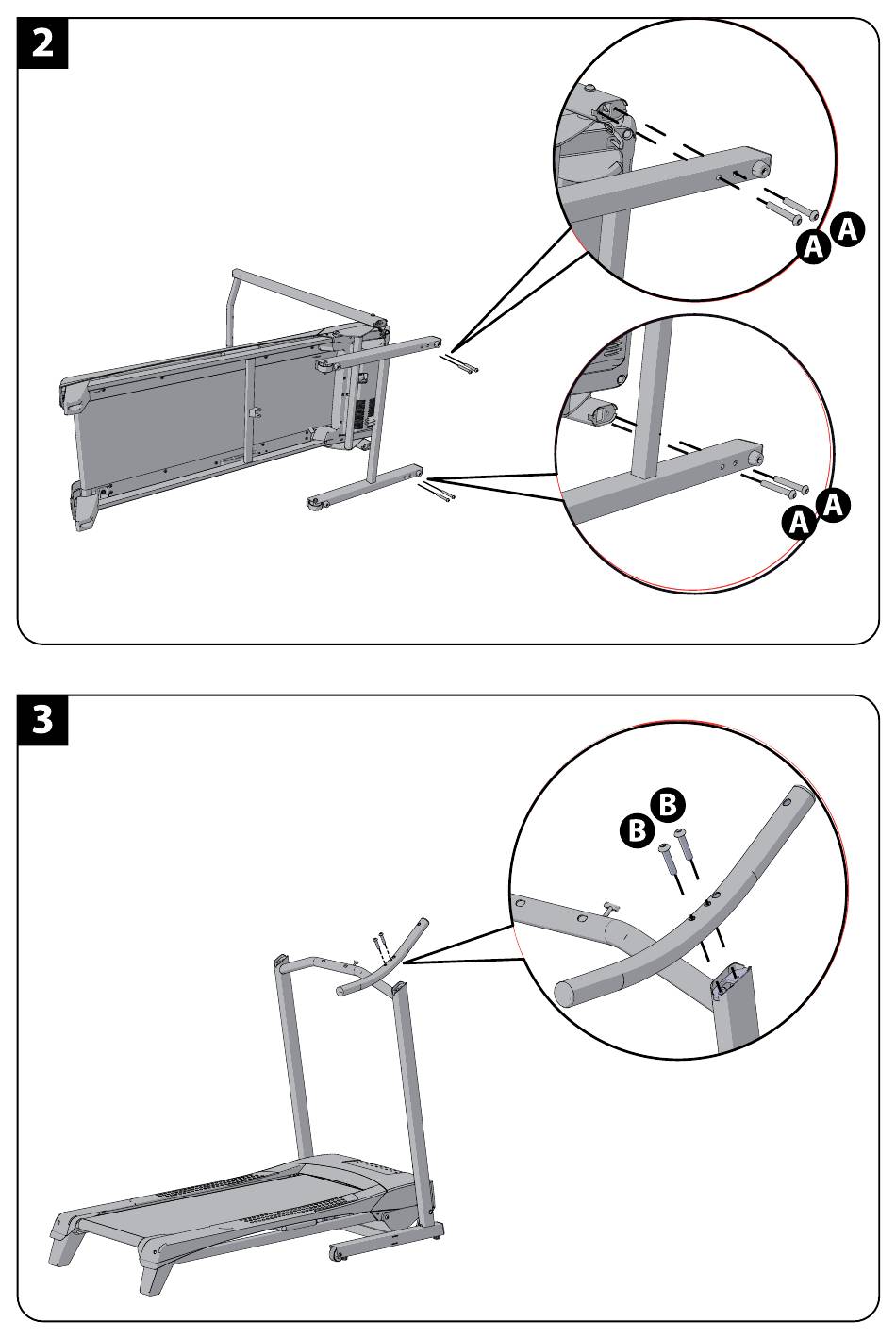 2

A
A
A
A

3

B
B