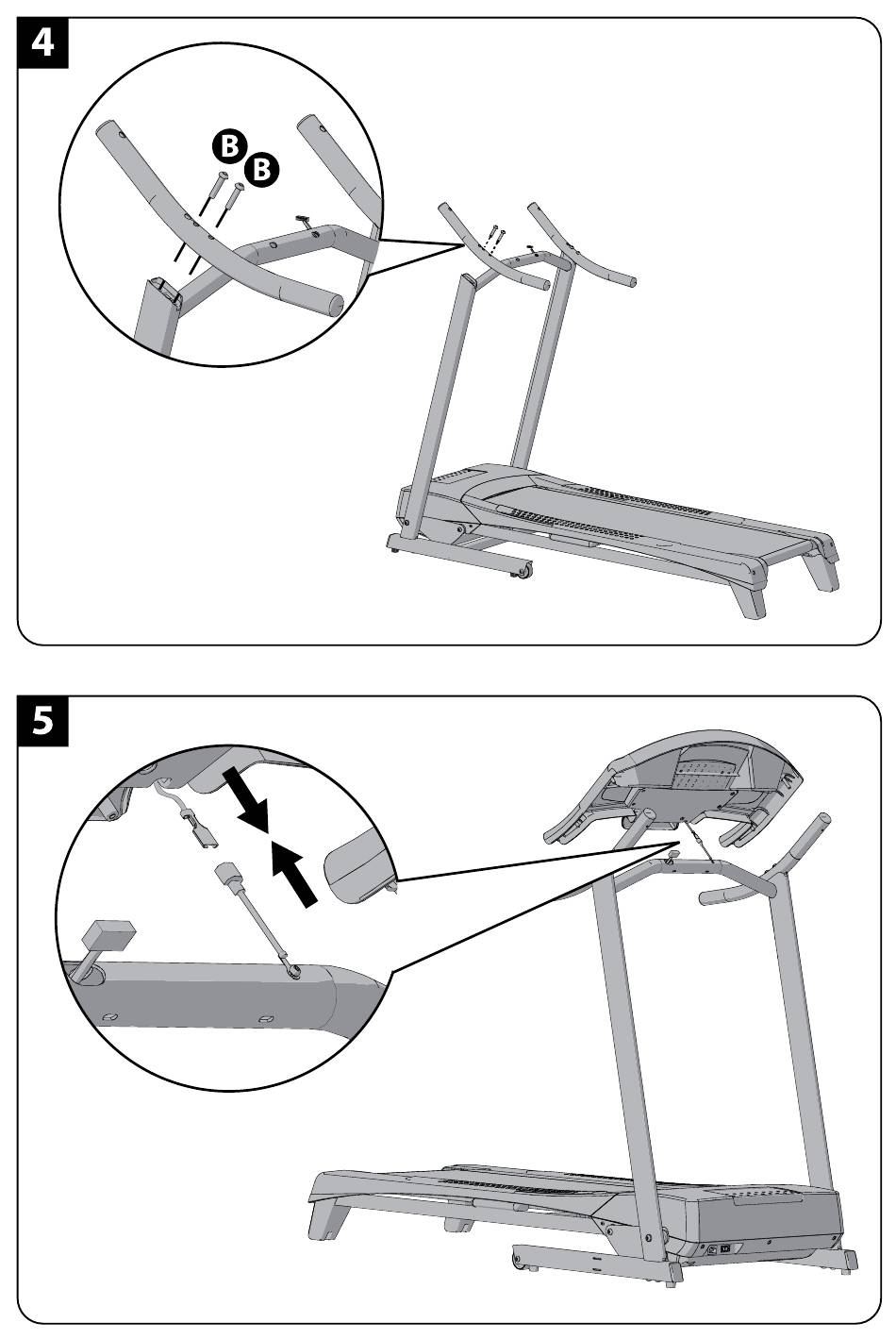 4

B
B

5