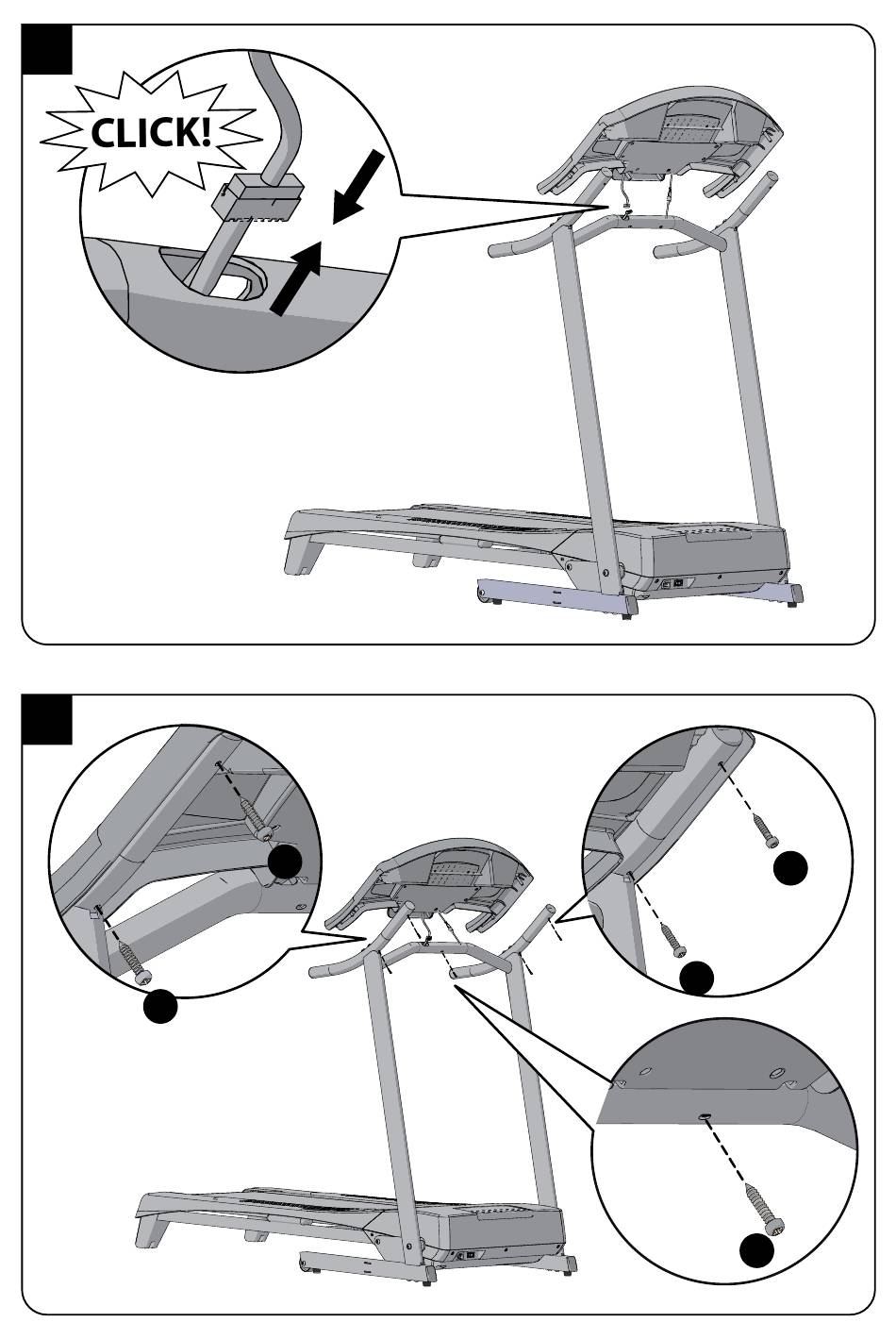 CLICK!