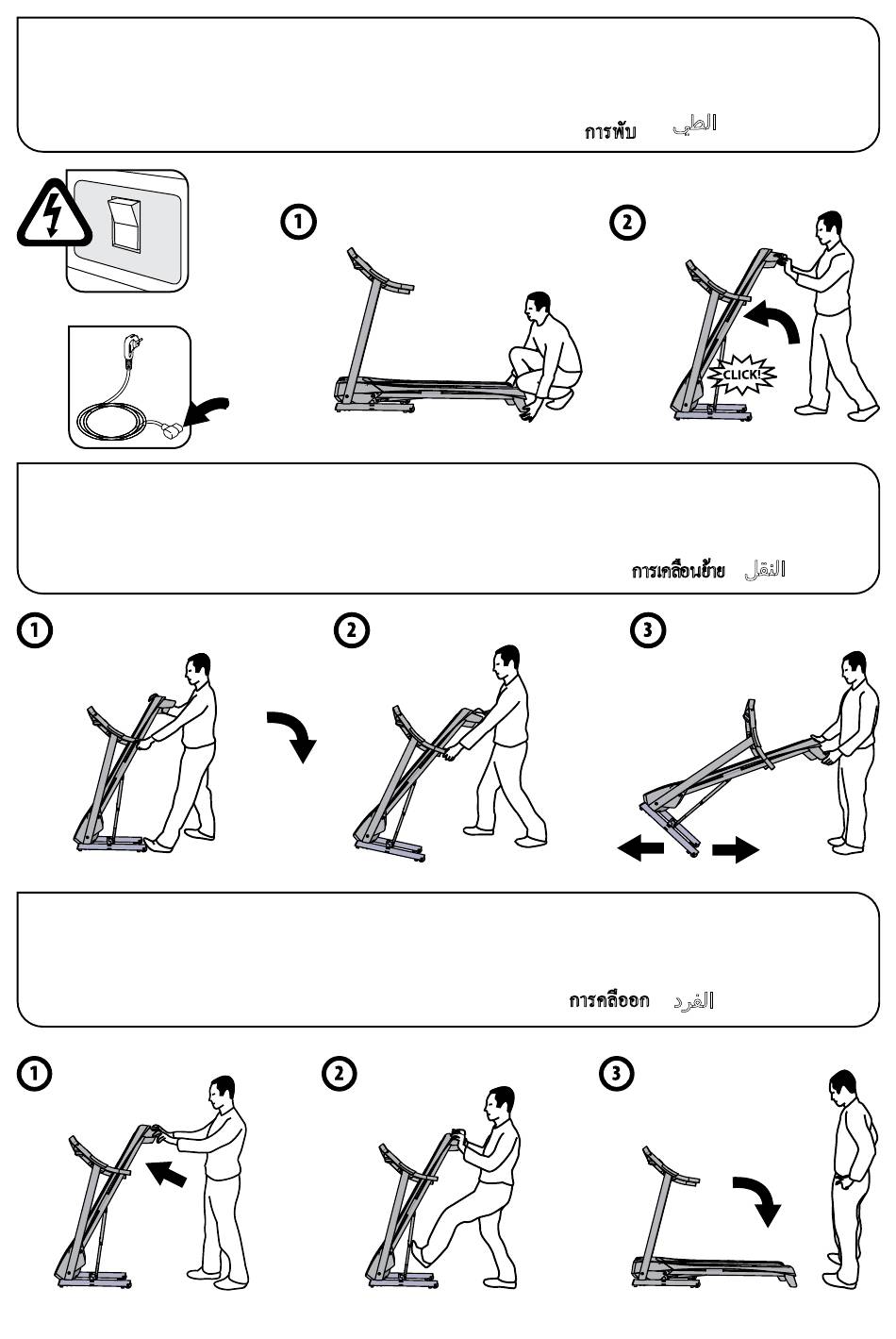 การพับ الطي

1

2

CLICK!

การเคลื่อนย้าย النقل

1

2

3

การคลี่ออก الفرد

1

2

3