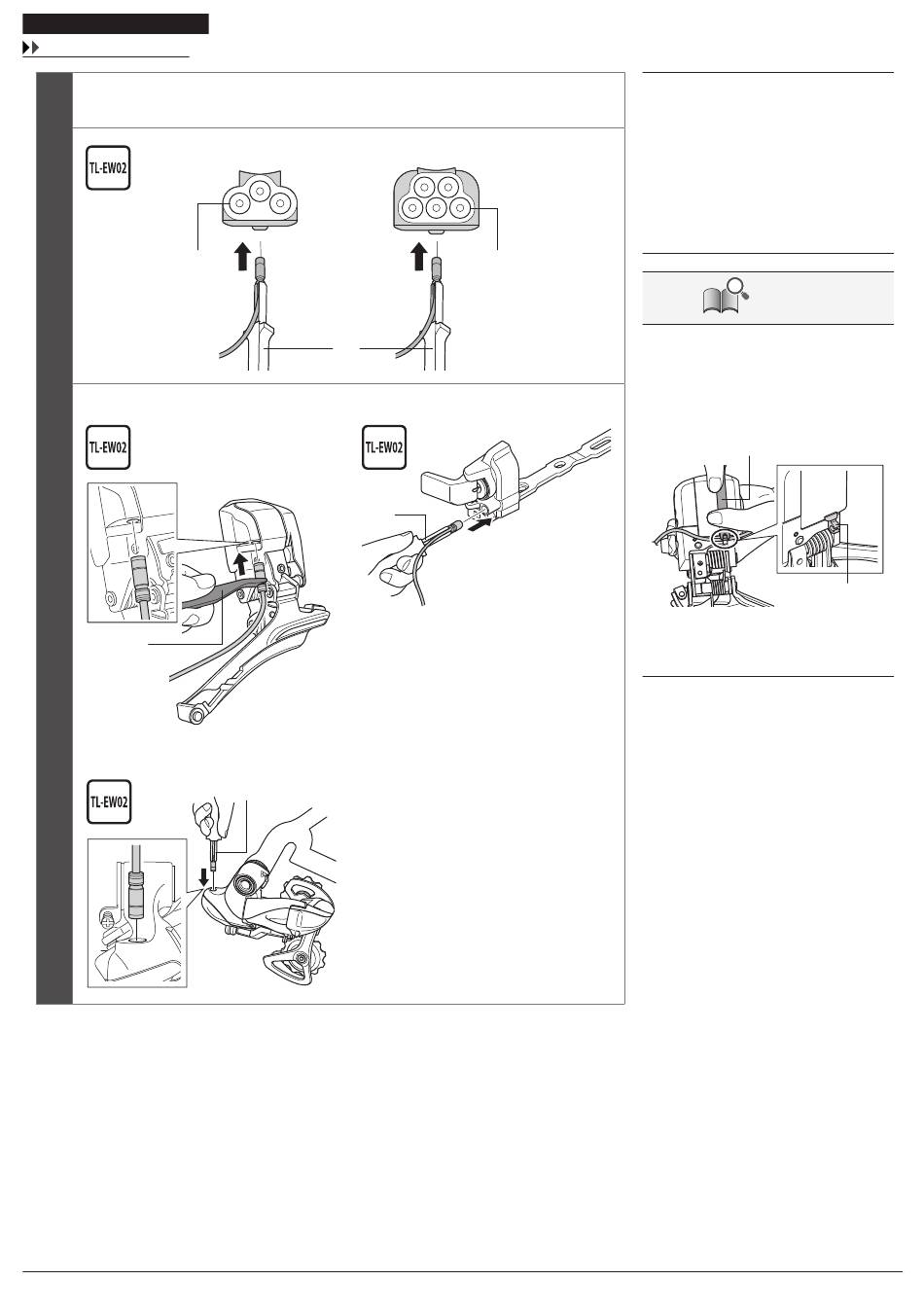 TL-EW02

TL-EW02

TL-EW02

TL-EW02