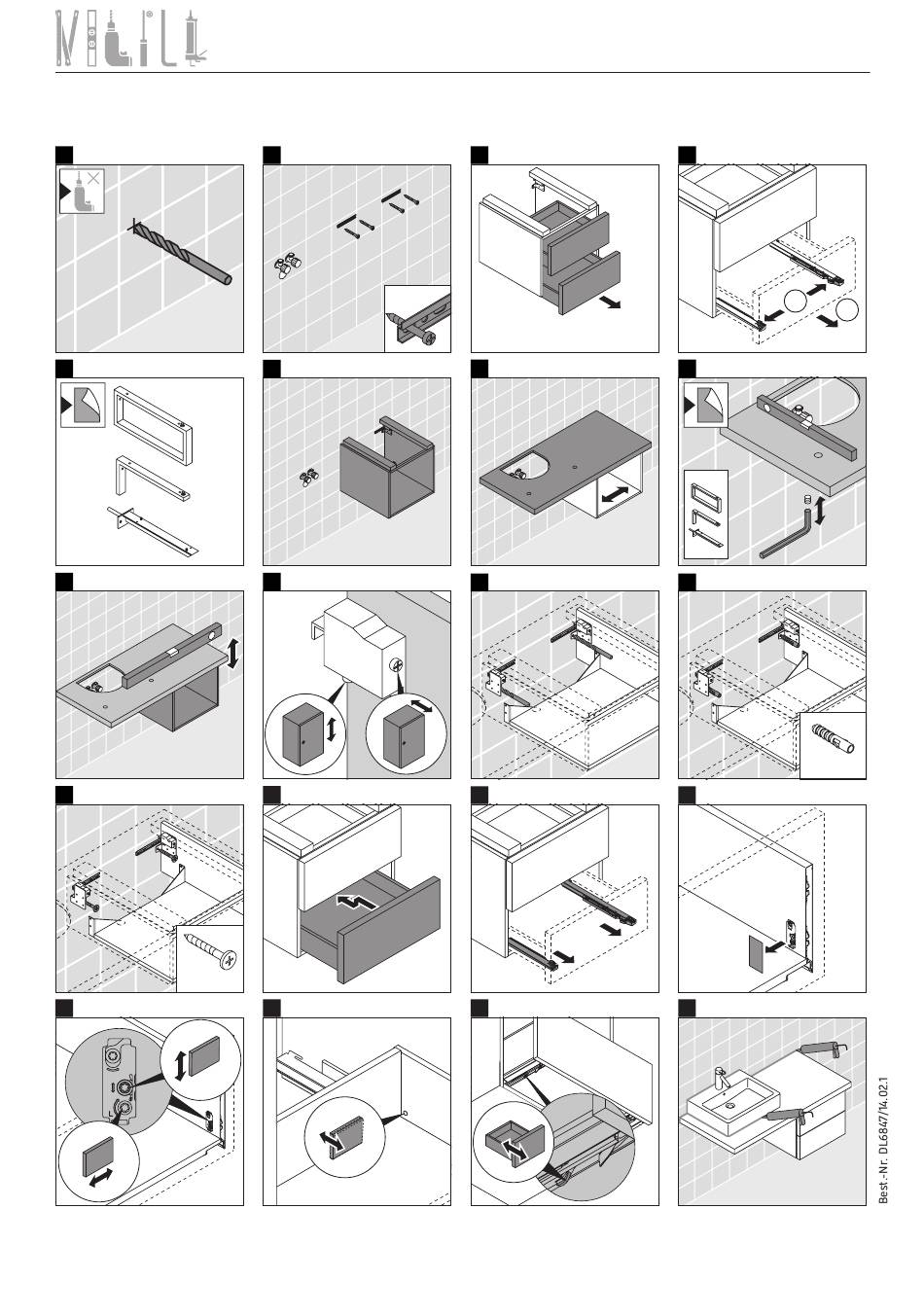 Best.-Nr. DL6847/14.02.1