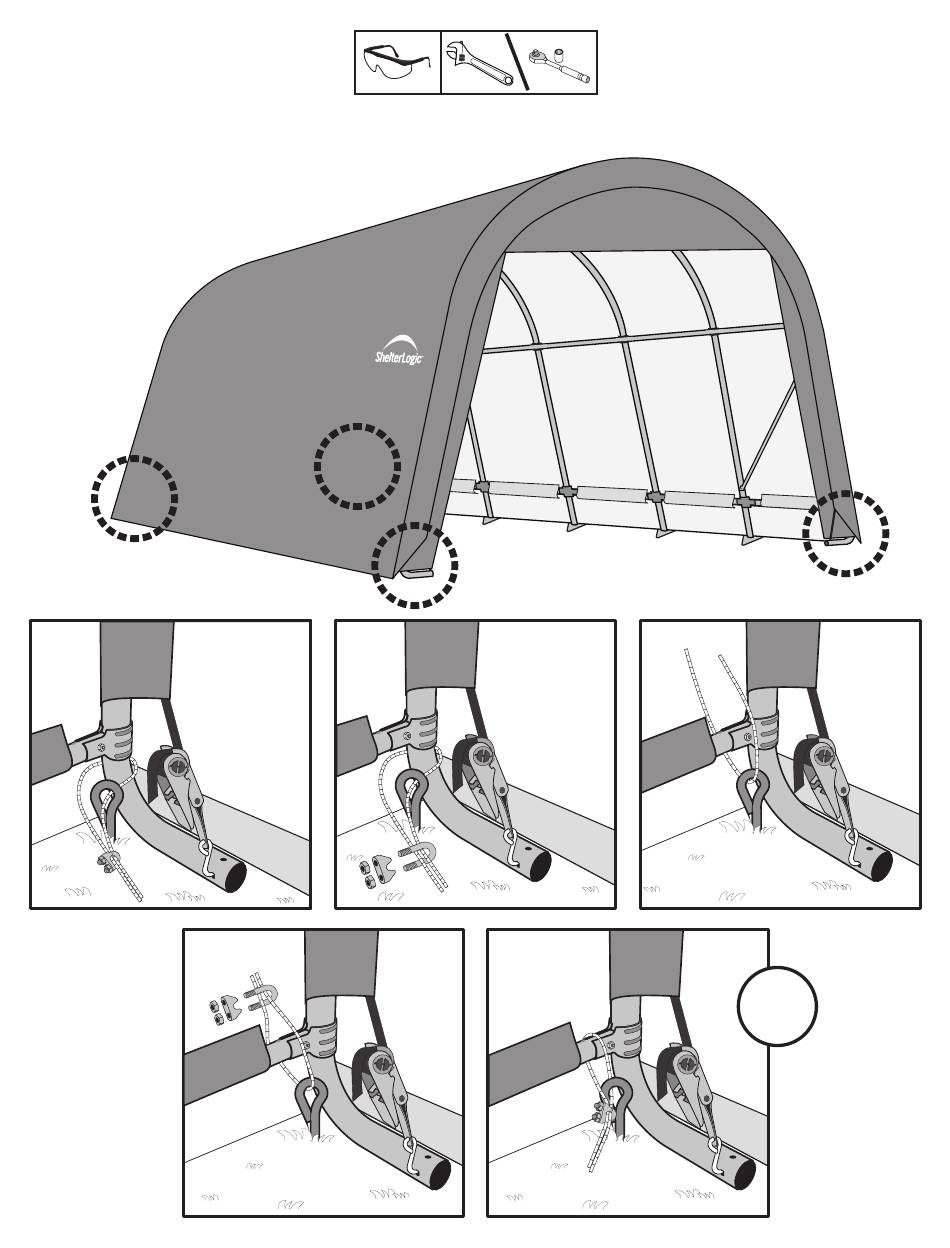 ShelterLogic