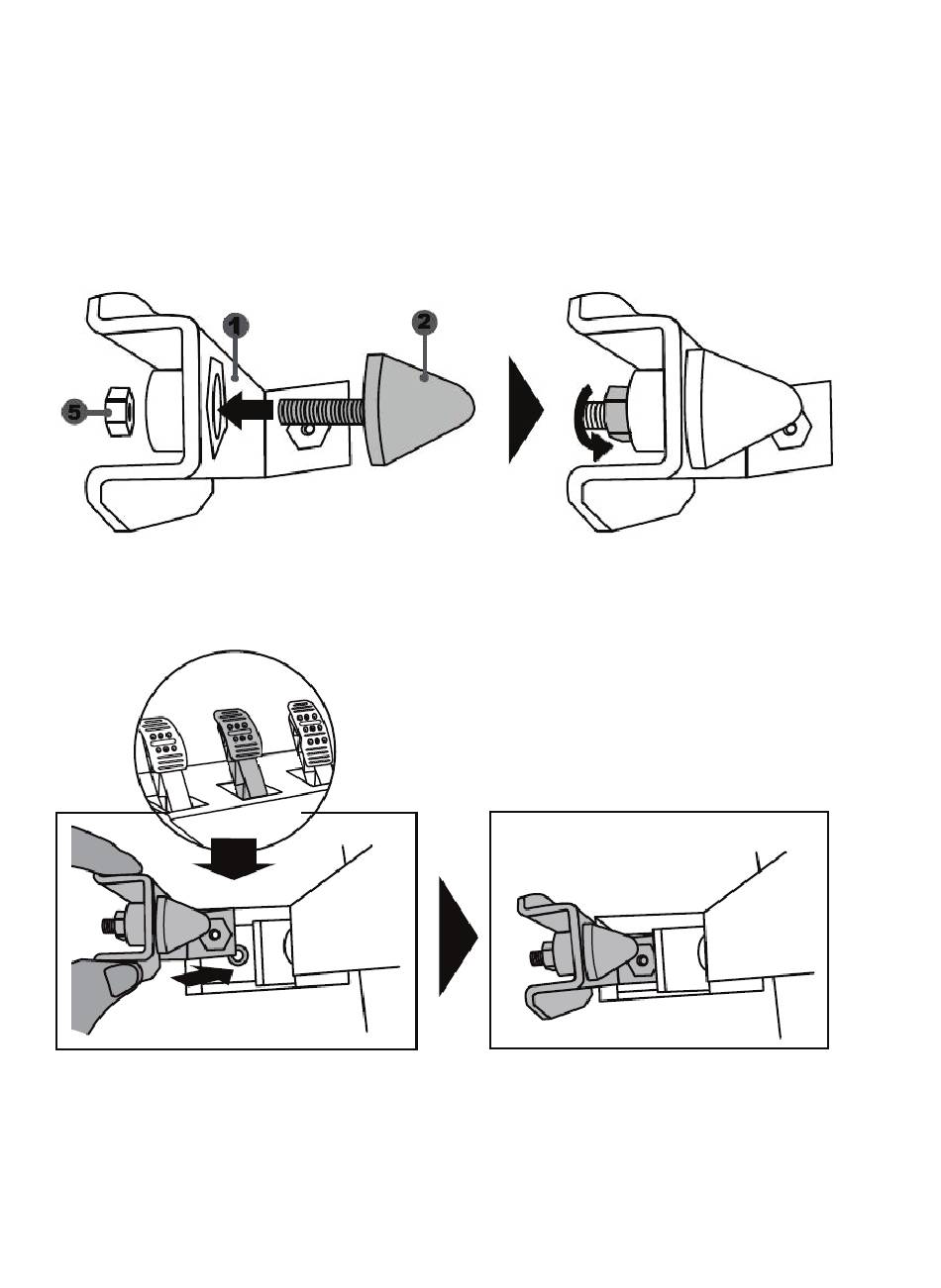 1
2
5