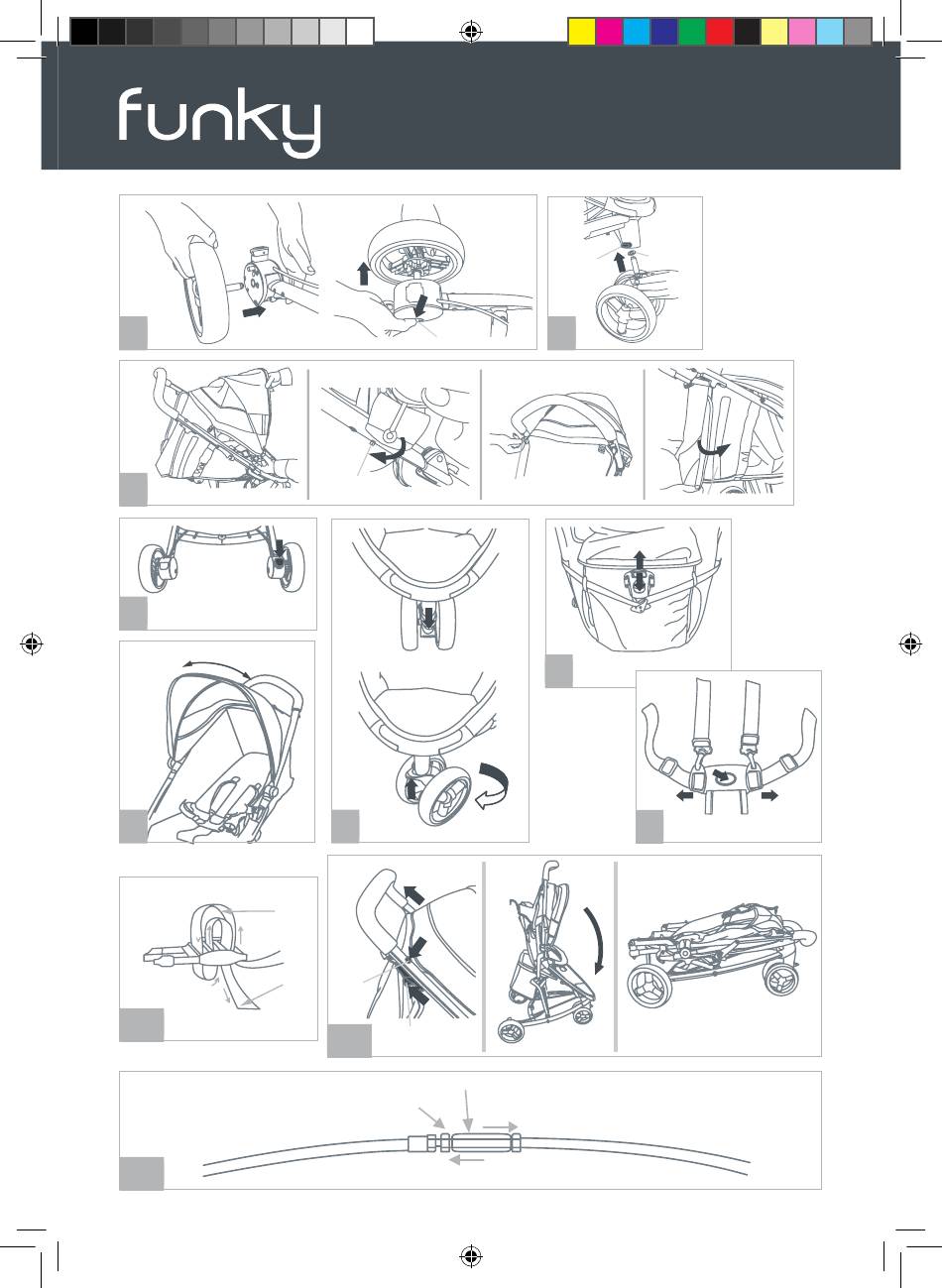 funky