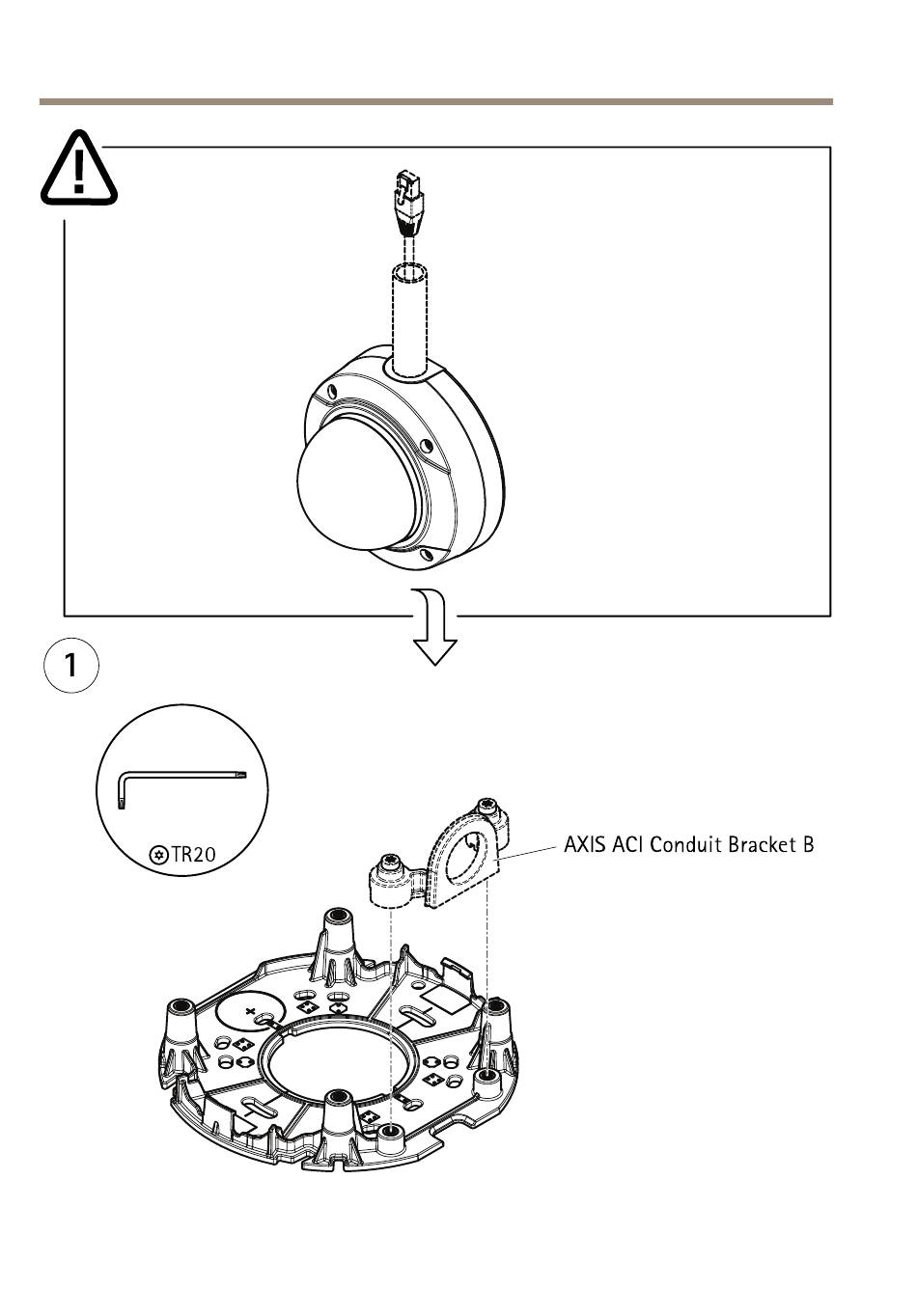 1

TR20

AXIS ACI Conduit Bracket B