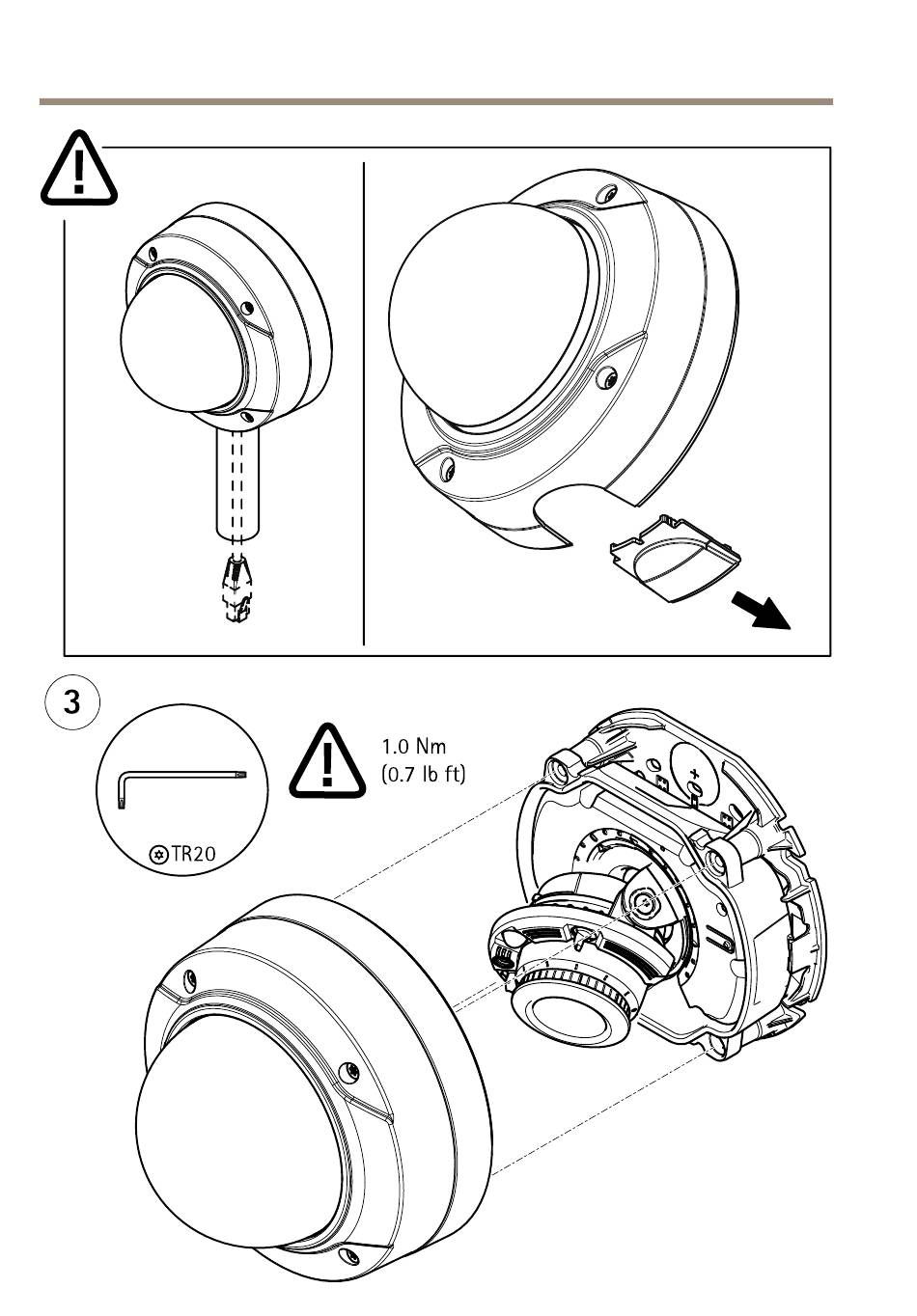 3

TR20

1.0 Nm
(0.7 lb ft)