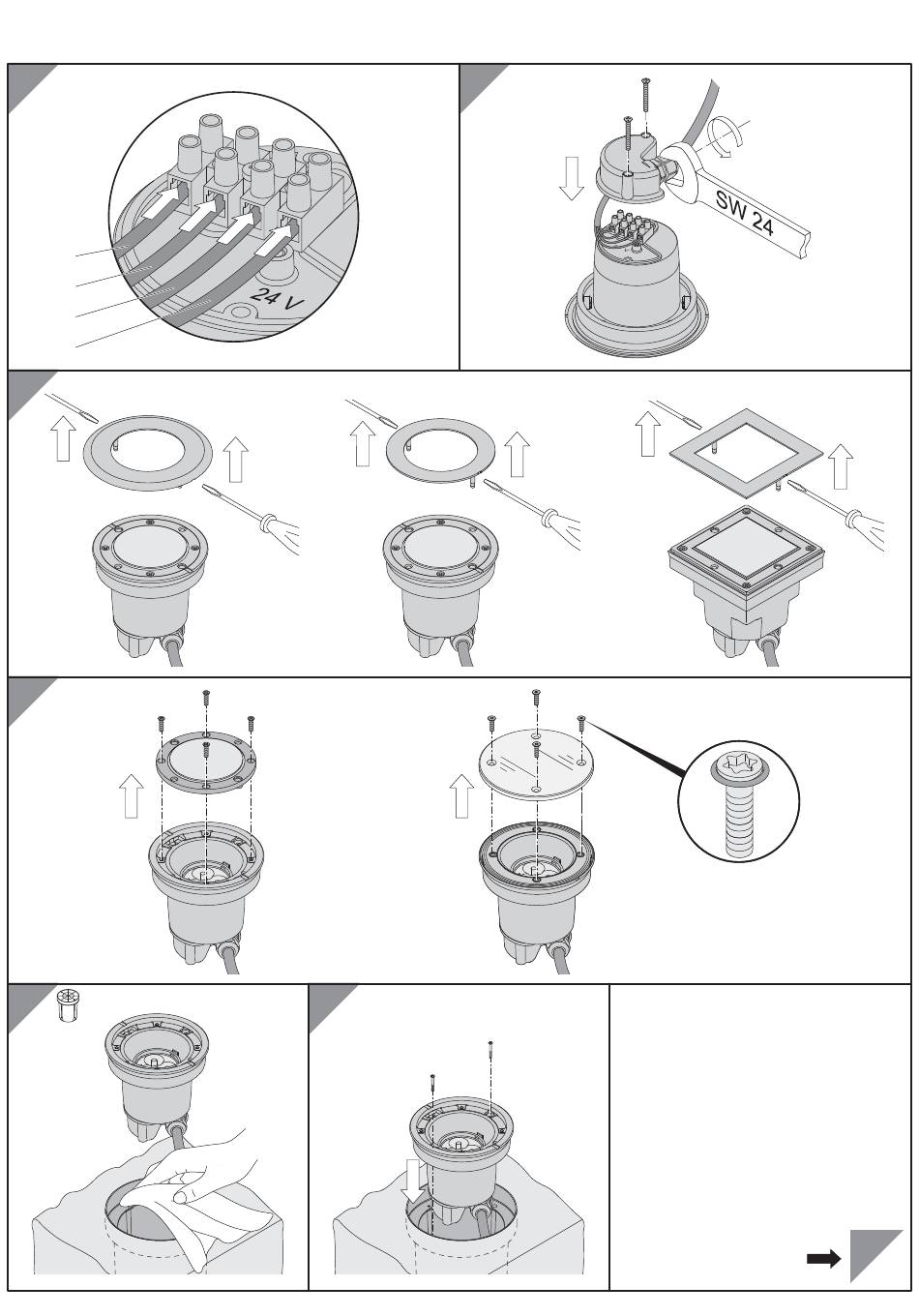 24 V

SW 24