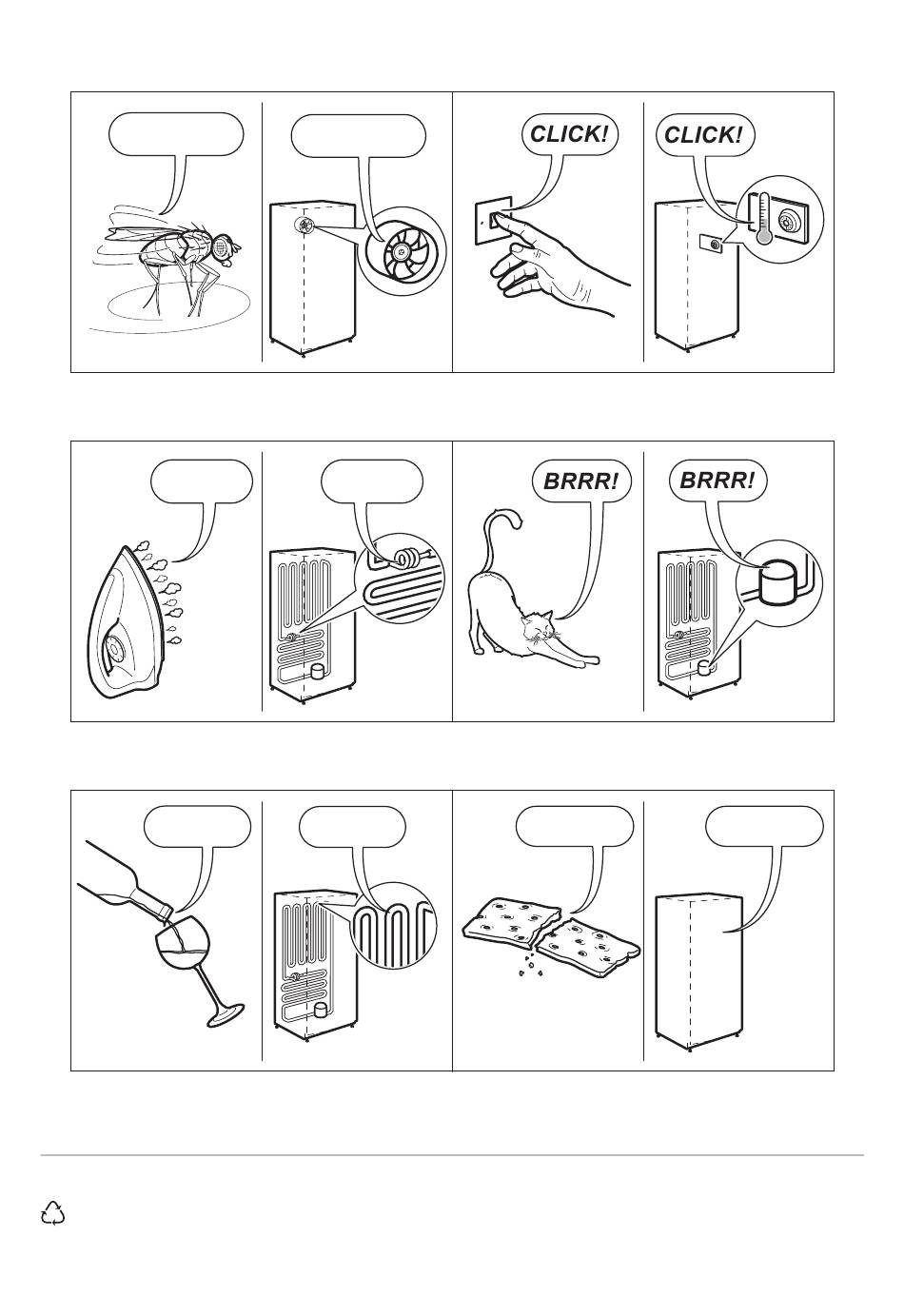 CLICK!

CLICK!

BRRR!

BRRR!