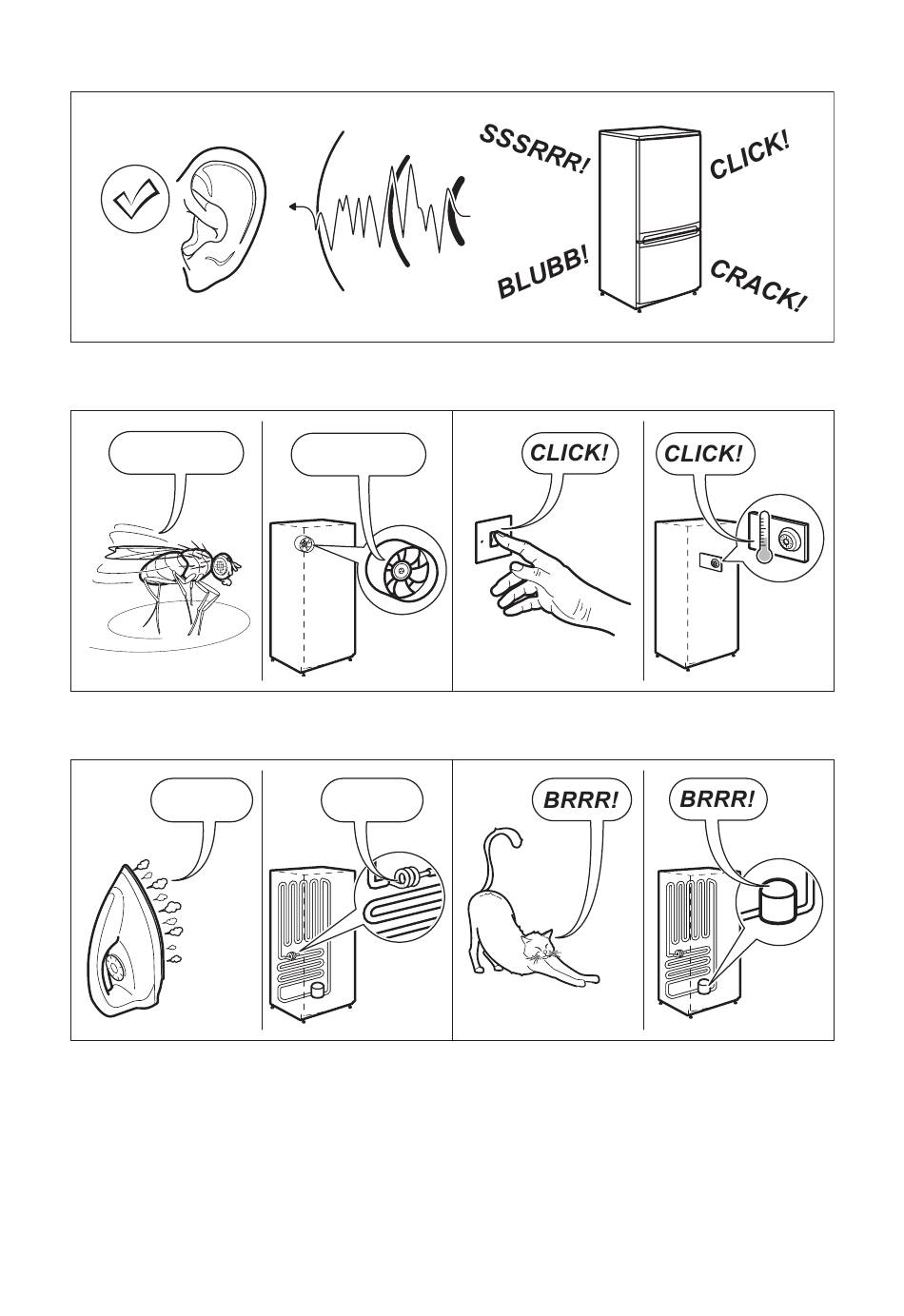 SSSRRR!

CLICK!

BLUBB!

CRACK!

CLICK!

CLICK!

BRRR!

BRRR!