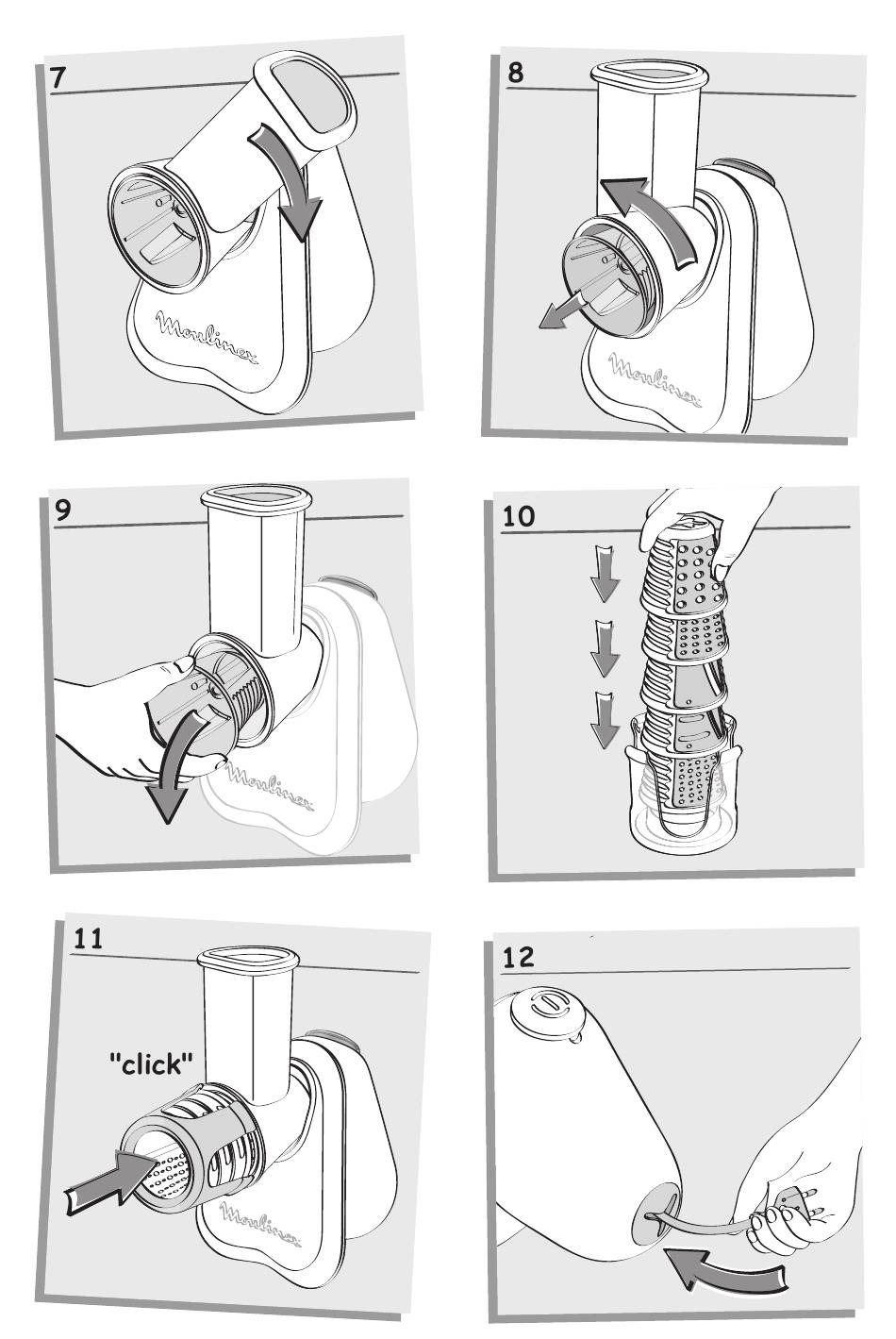 7

Moulinex

8

Moulinex

9

Moulinex

10

11

"click"

Moulinex

12