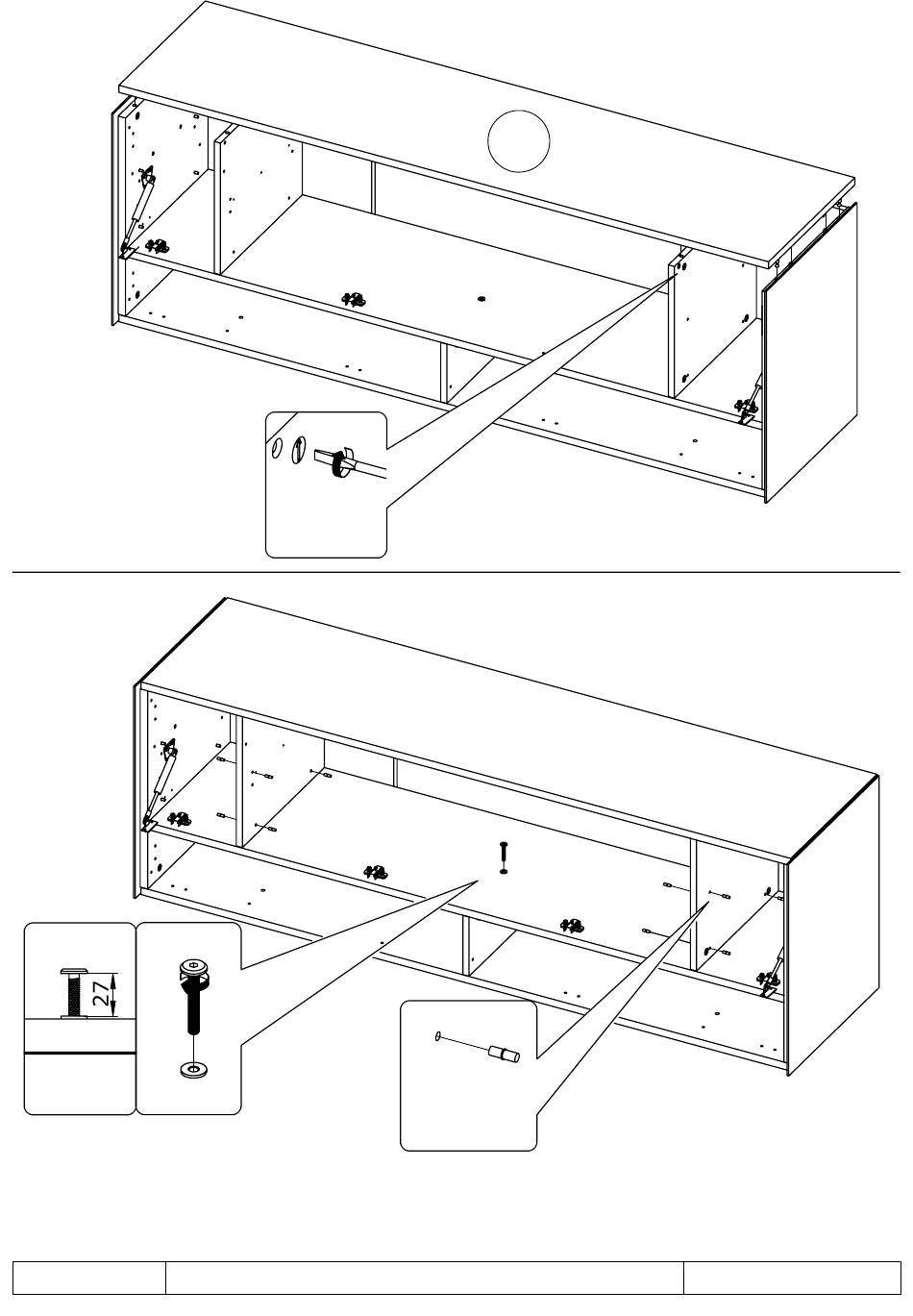 27