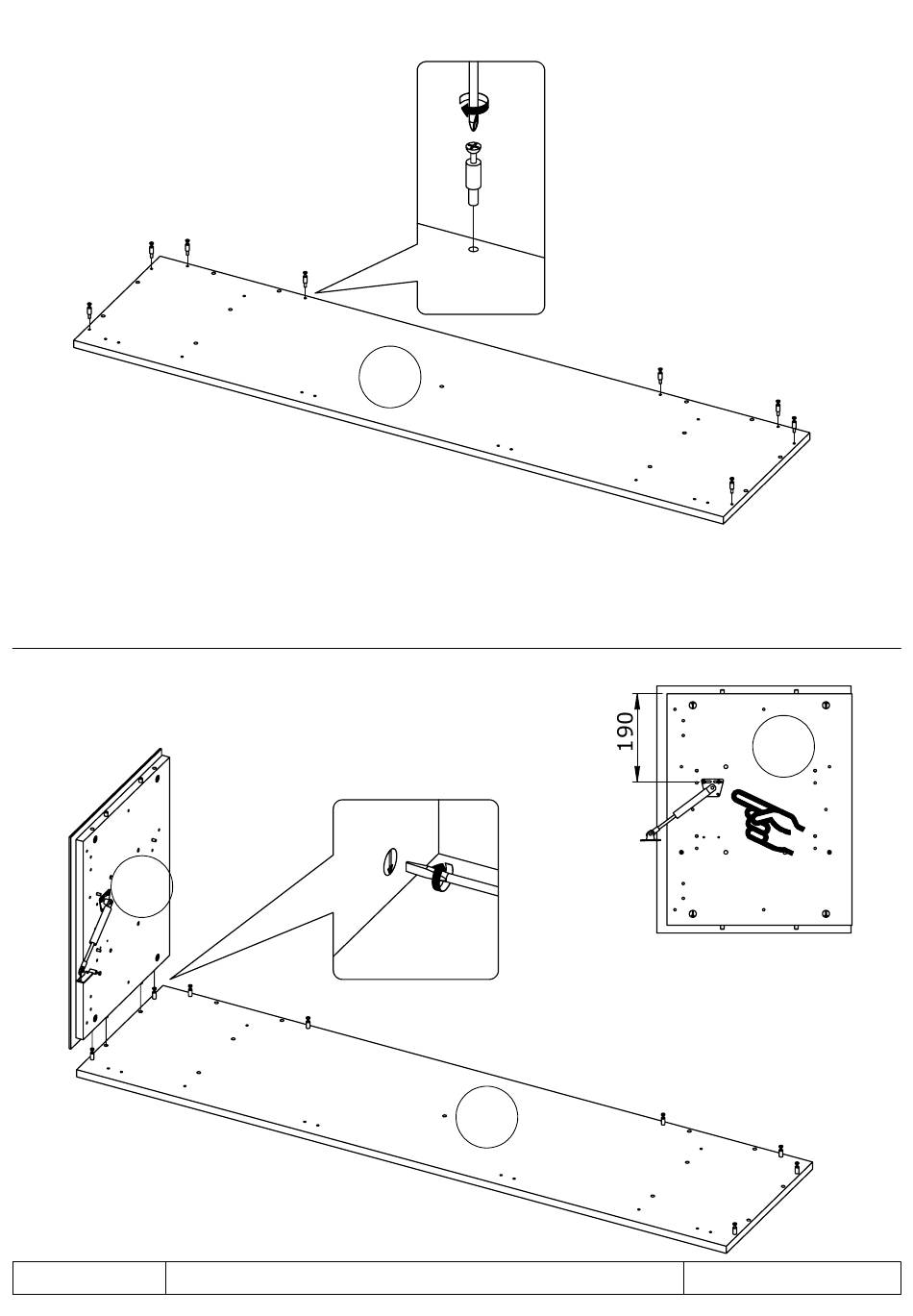 190