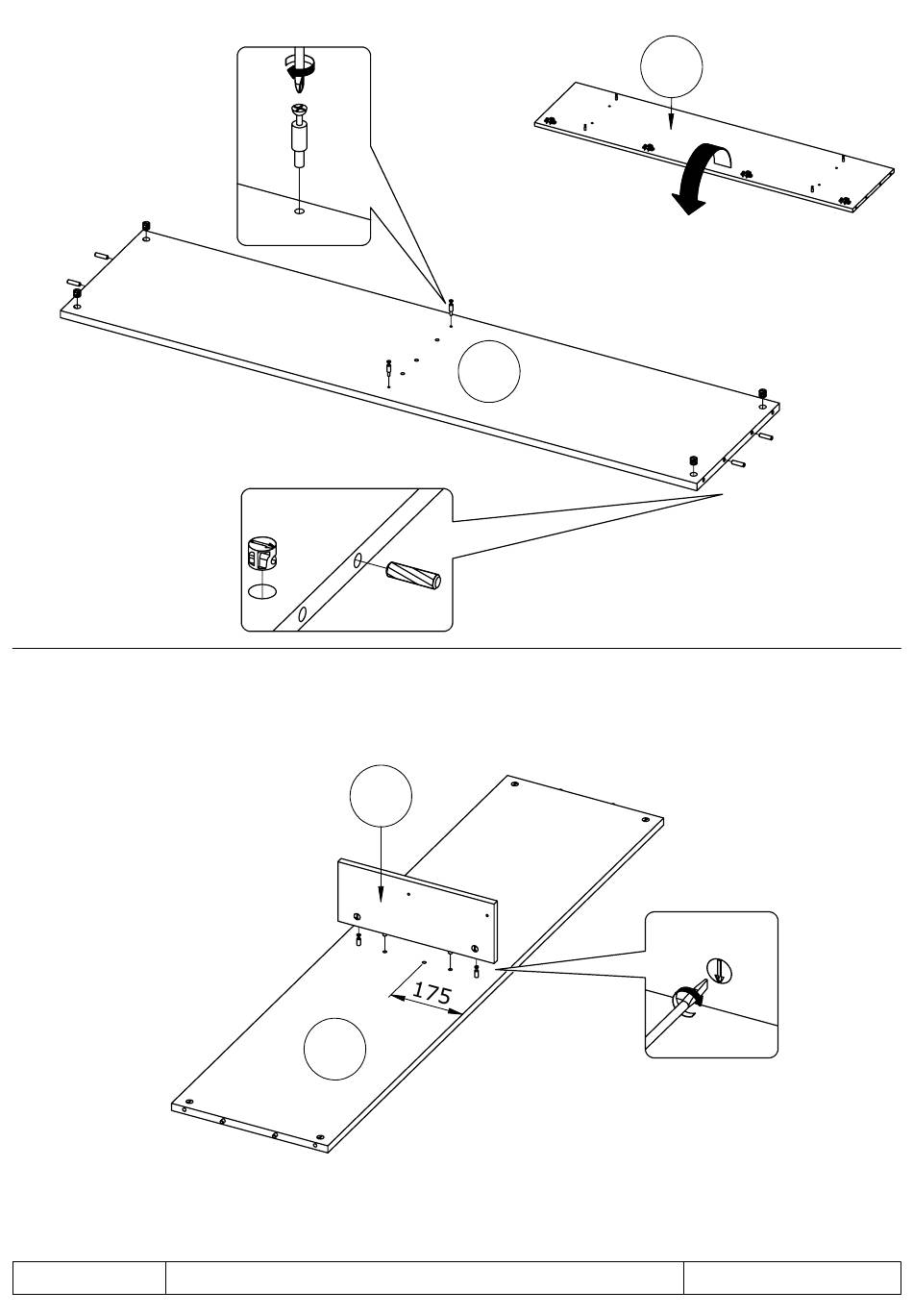 175