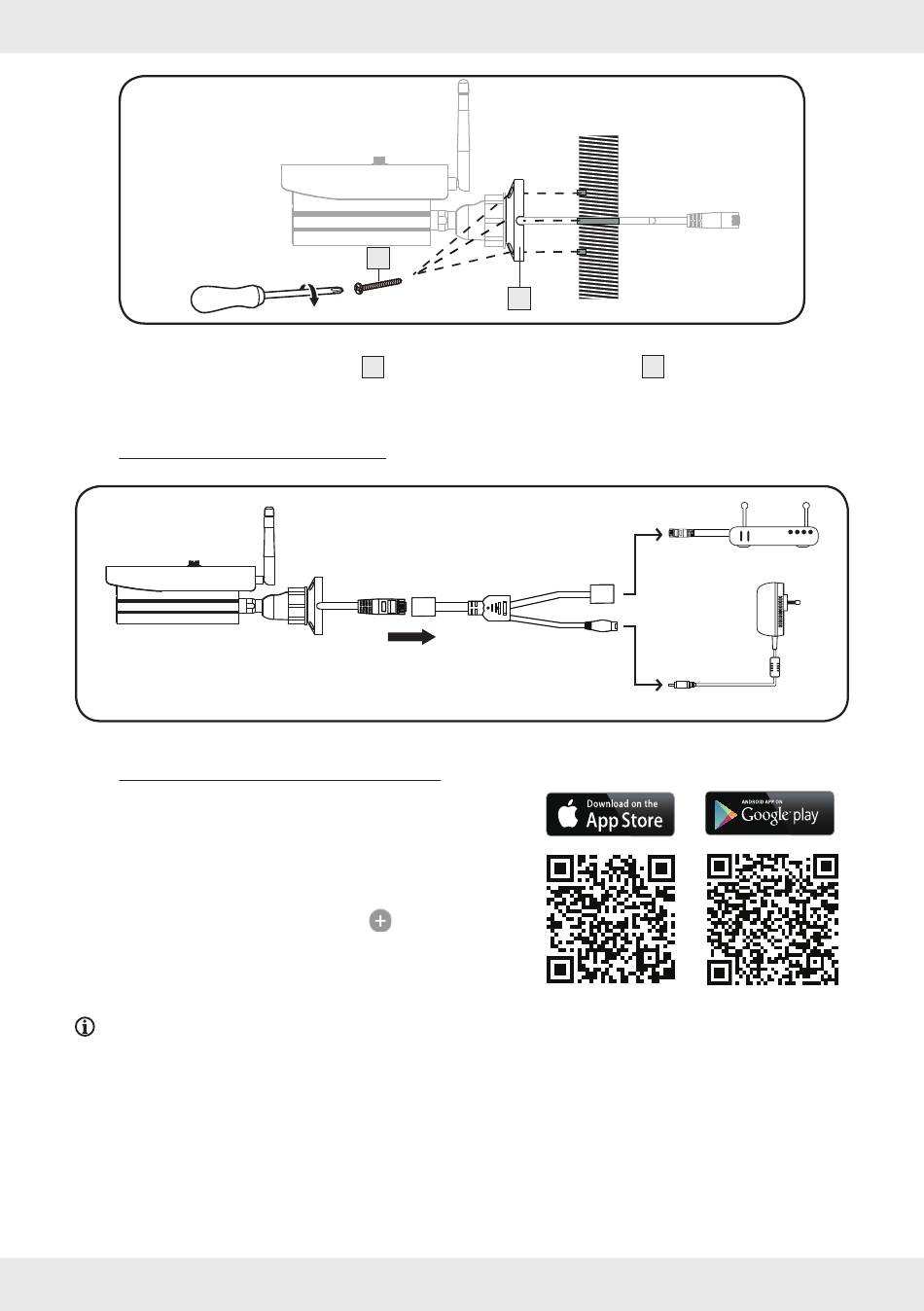 Download on the
App Store

ANDROID APP ON
Google play