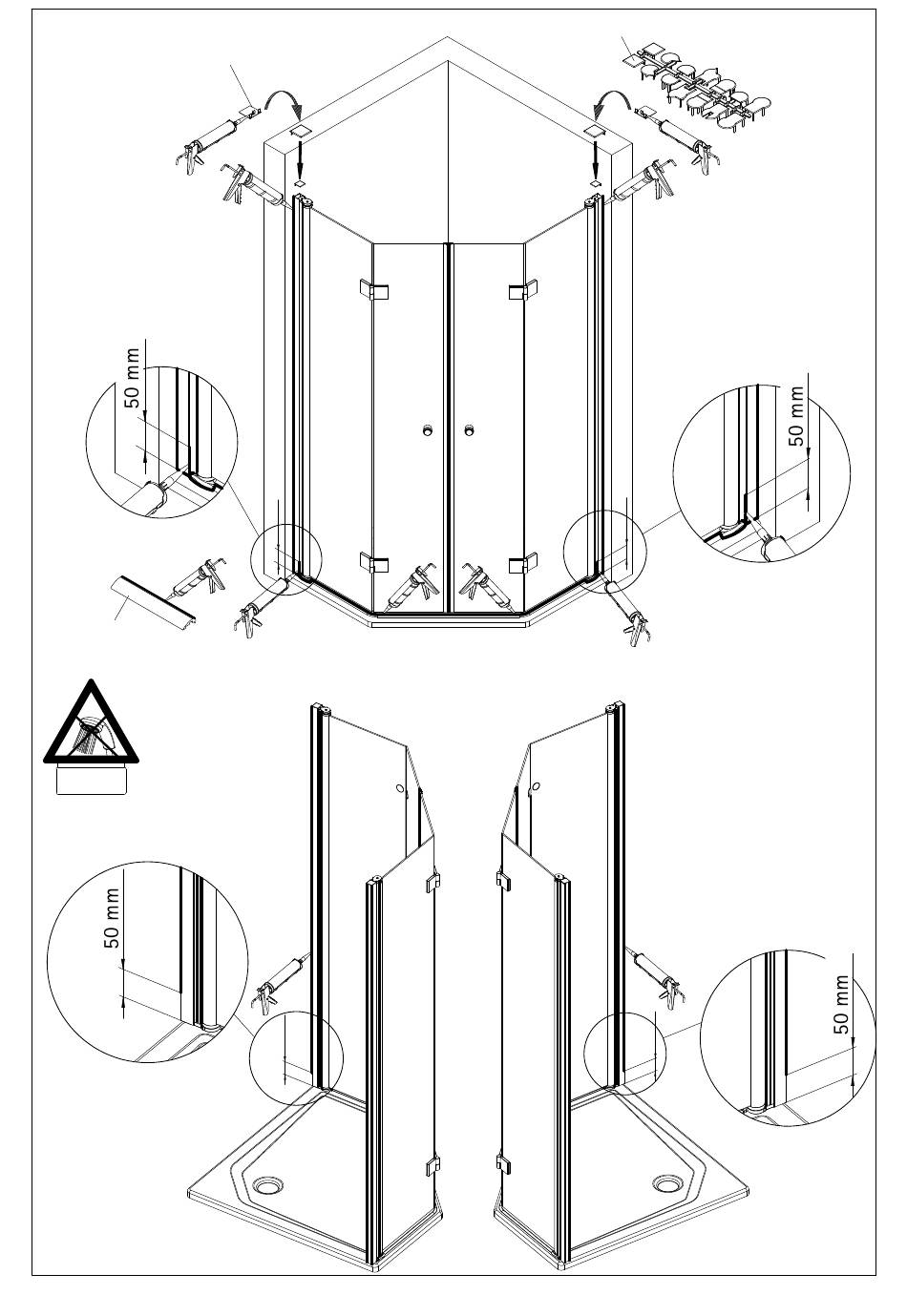 50 mm

50 mm

50 mm

50 mm