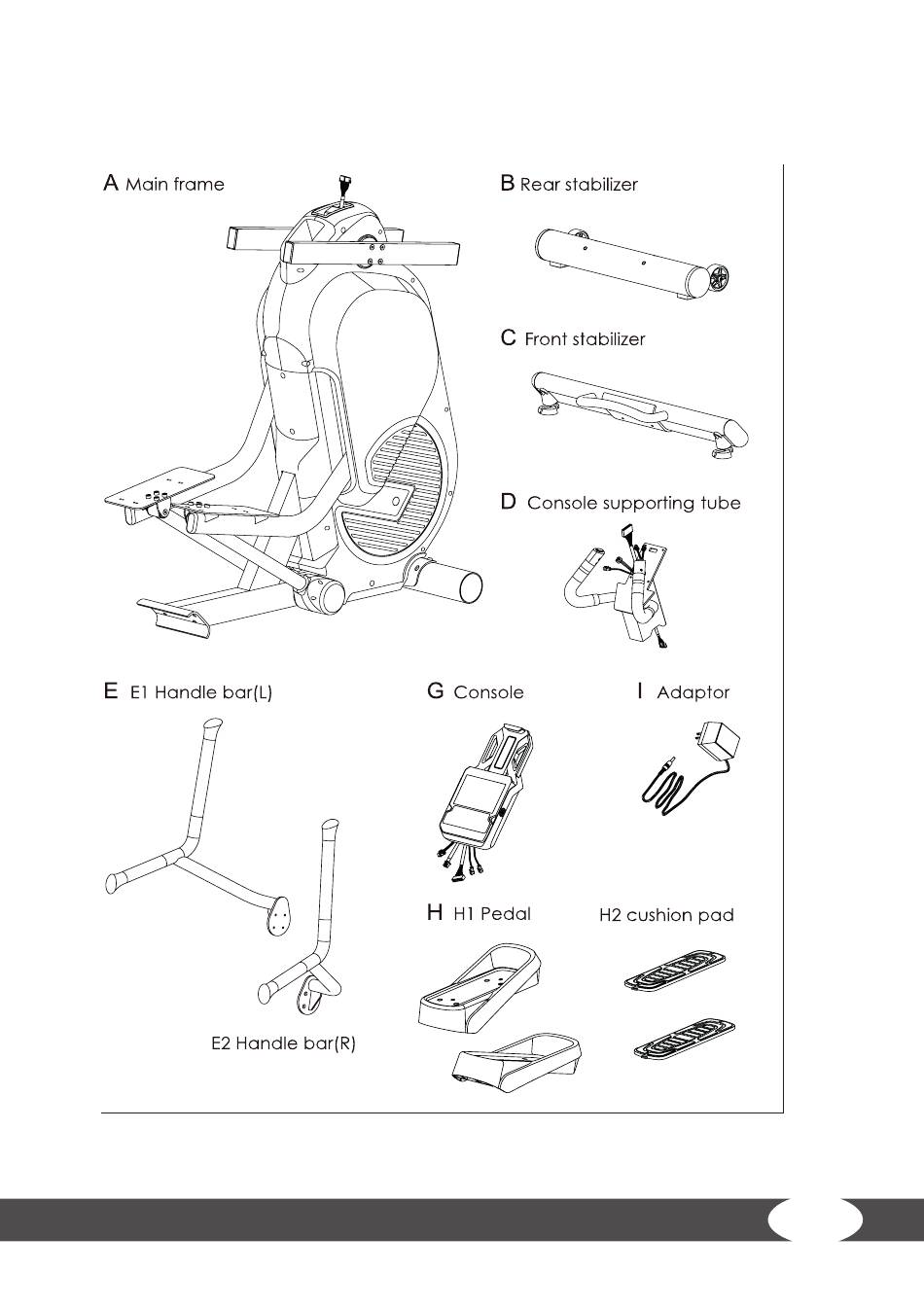 A Main frame

B Rear stabilizer

C Front stabilizer

D Console supporting tube

E E1 Handle bar(L)

E2 Handle bar(R)

G Console

I Adaptor

H H1 Pedal

H2 cushion pad