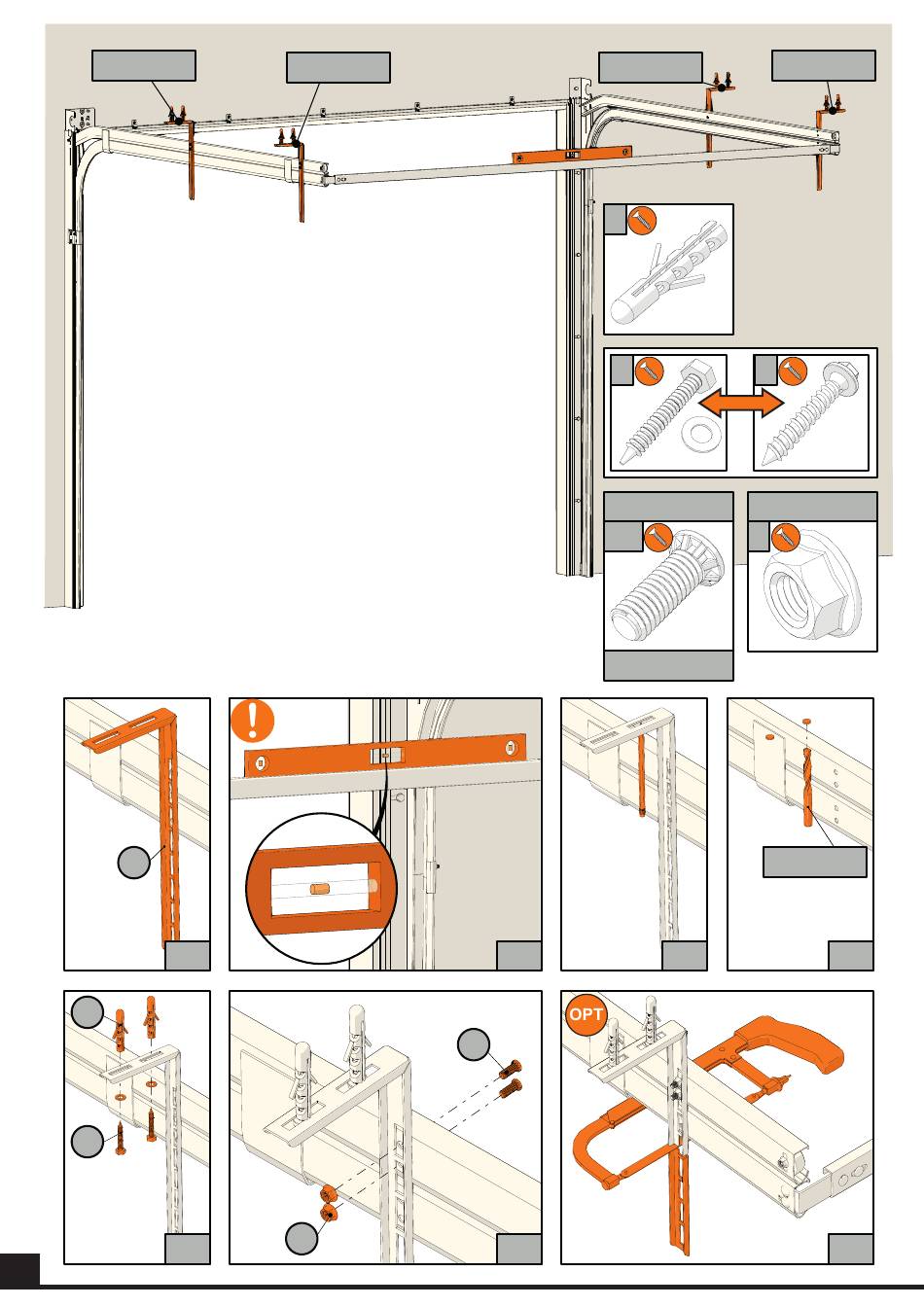 OPT