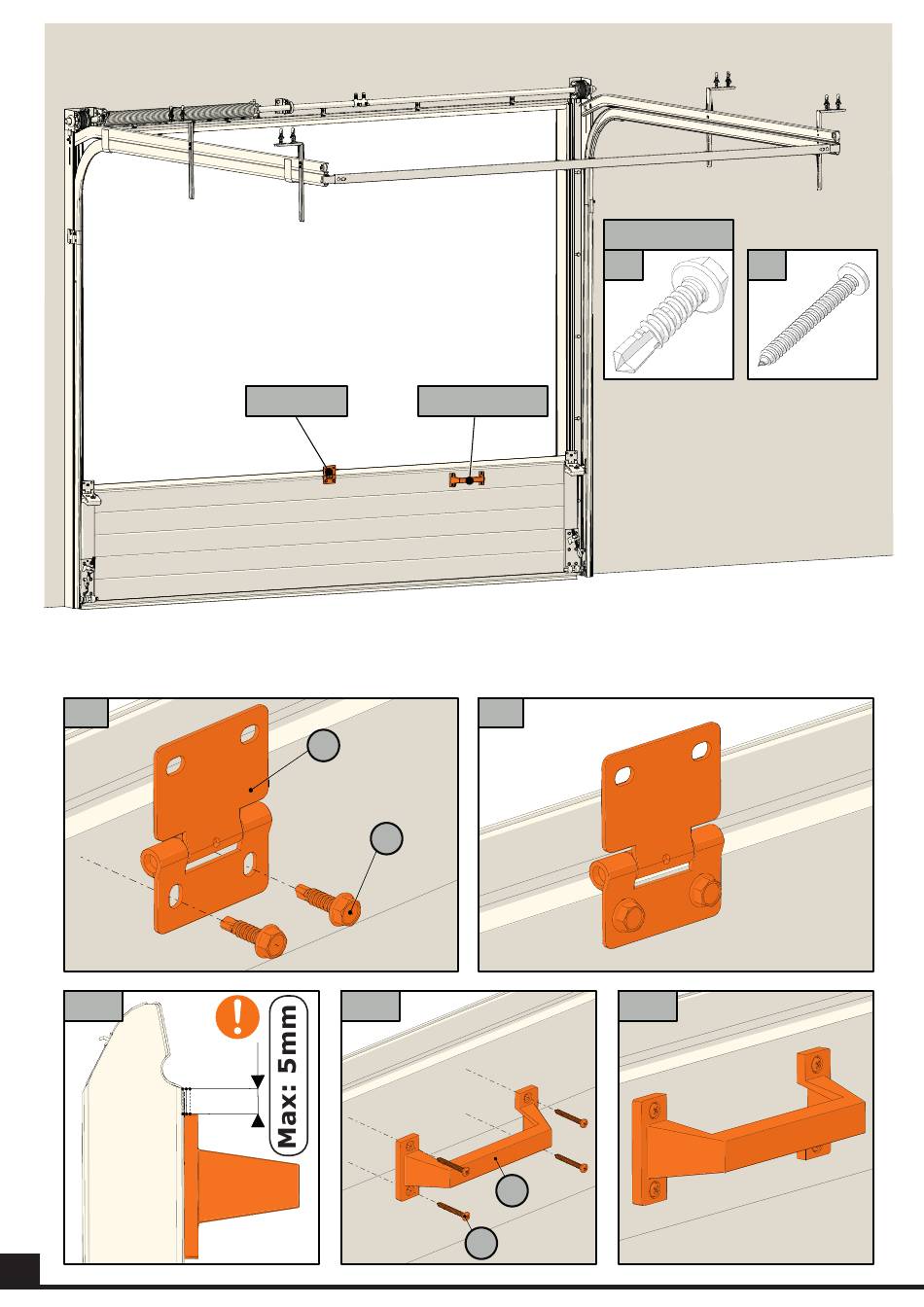 Max: 5mm