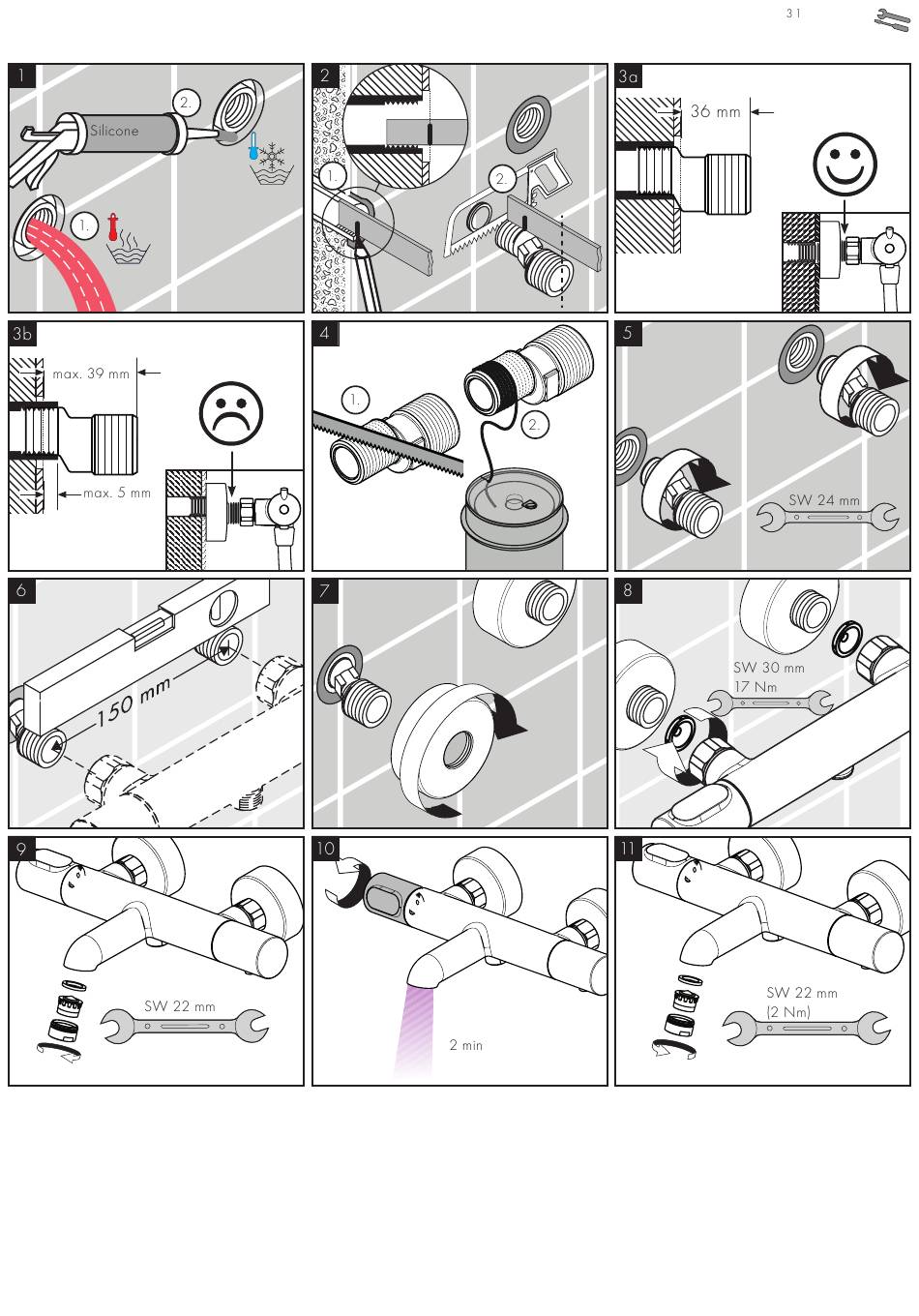 31

1
2.
Silicone
1.

2
1.
2.

3a
36 mm

3b
max. 39 mm
max. 5 mm

4
1.
2.

5
SW 24 mm

6
150 mm

7

8
SW 30 mm
17 Nm

9
SW 22 mm

10
2 min

11
SW 22 mm
(2 Nm)