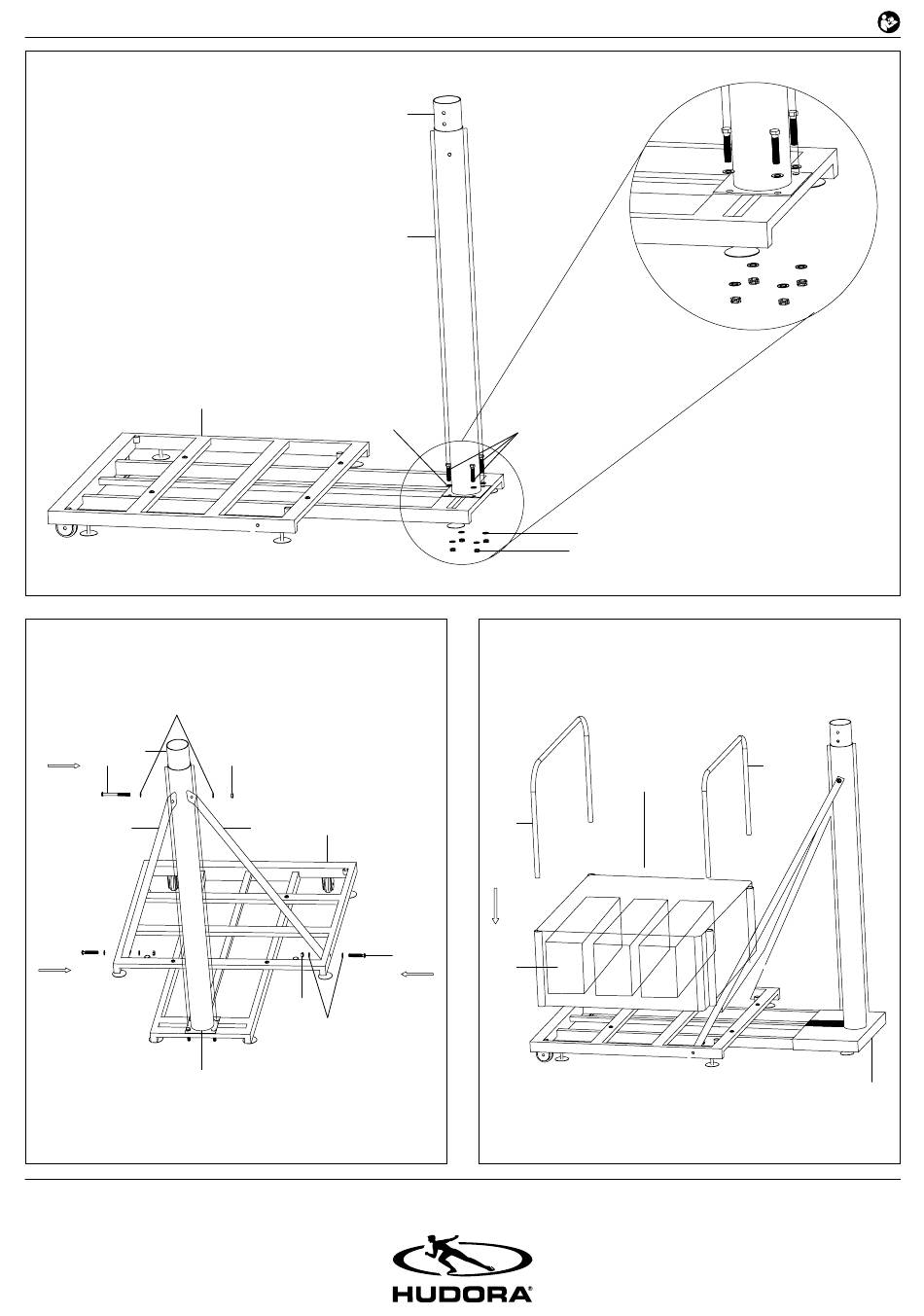 HUDORA®