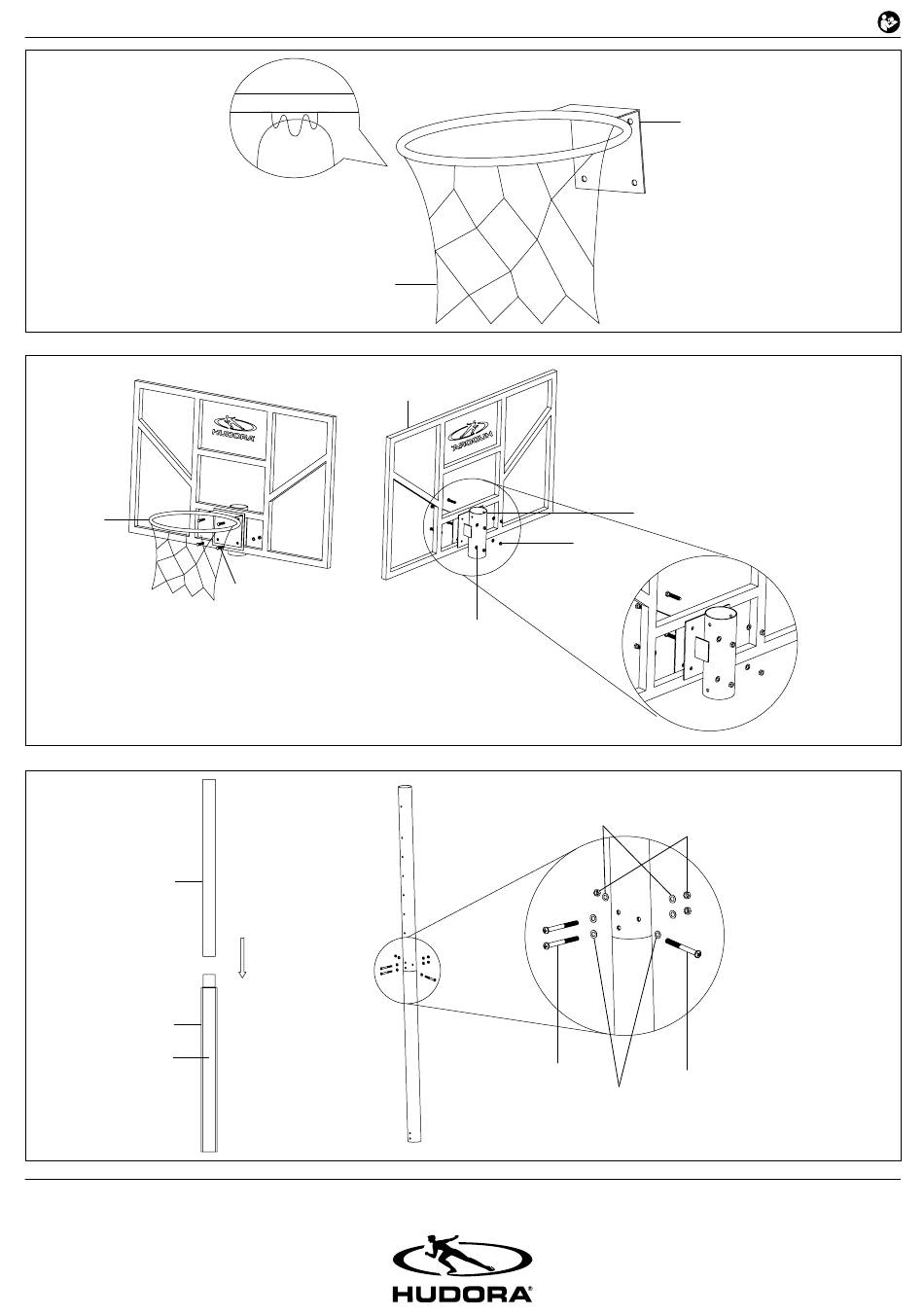 HUDORA

HUDORA

HUDORA®