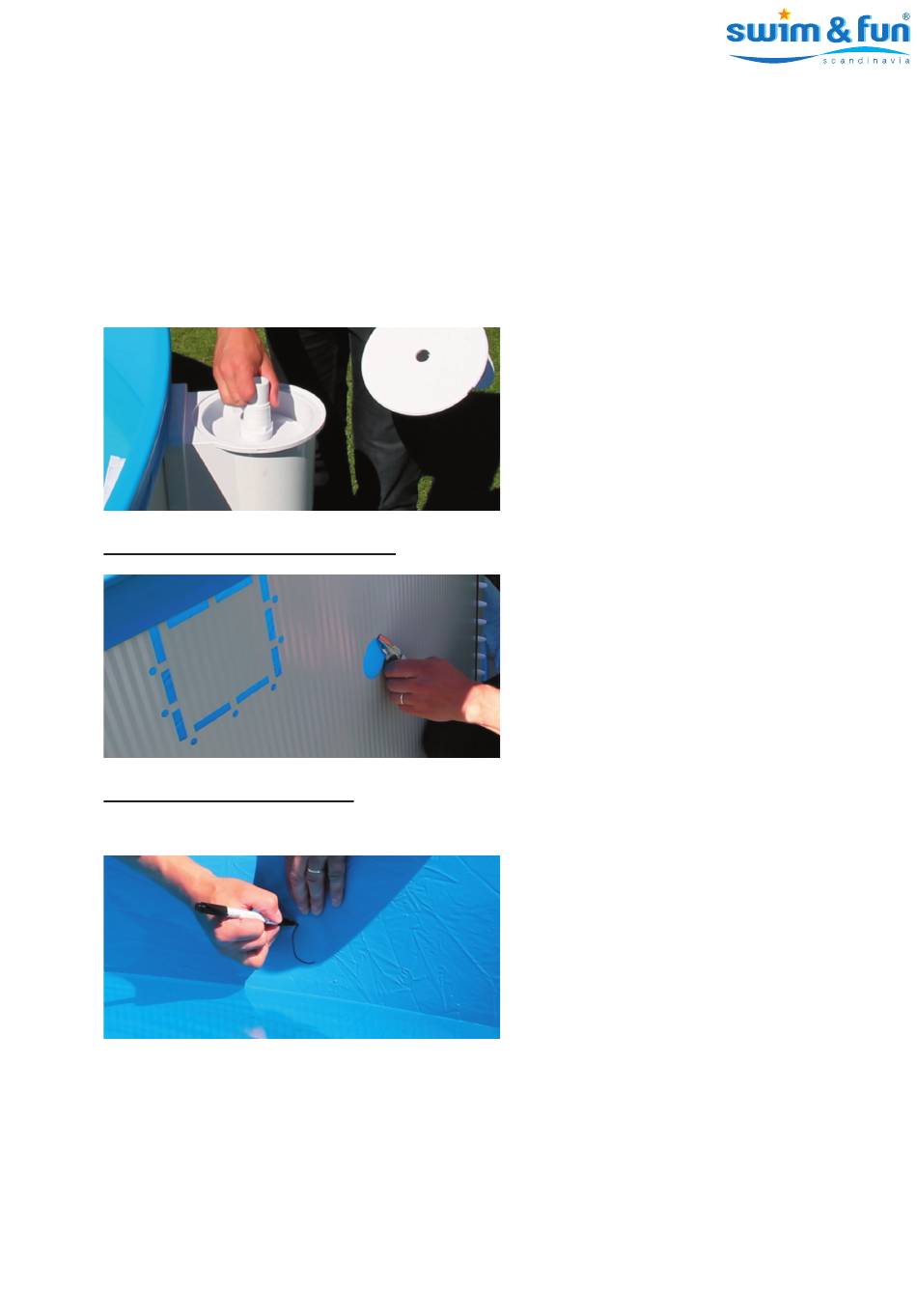 swim & fun®
scandinavia