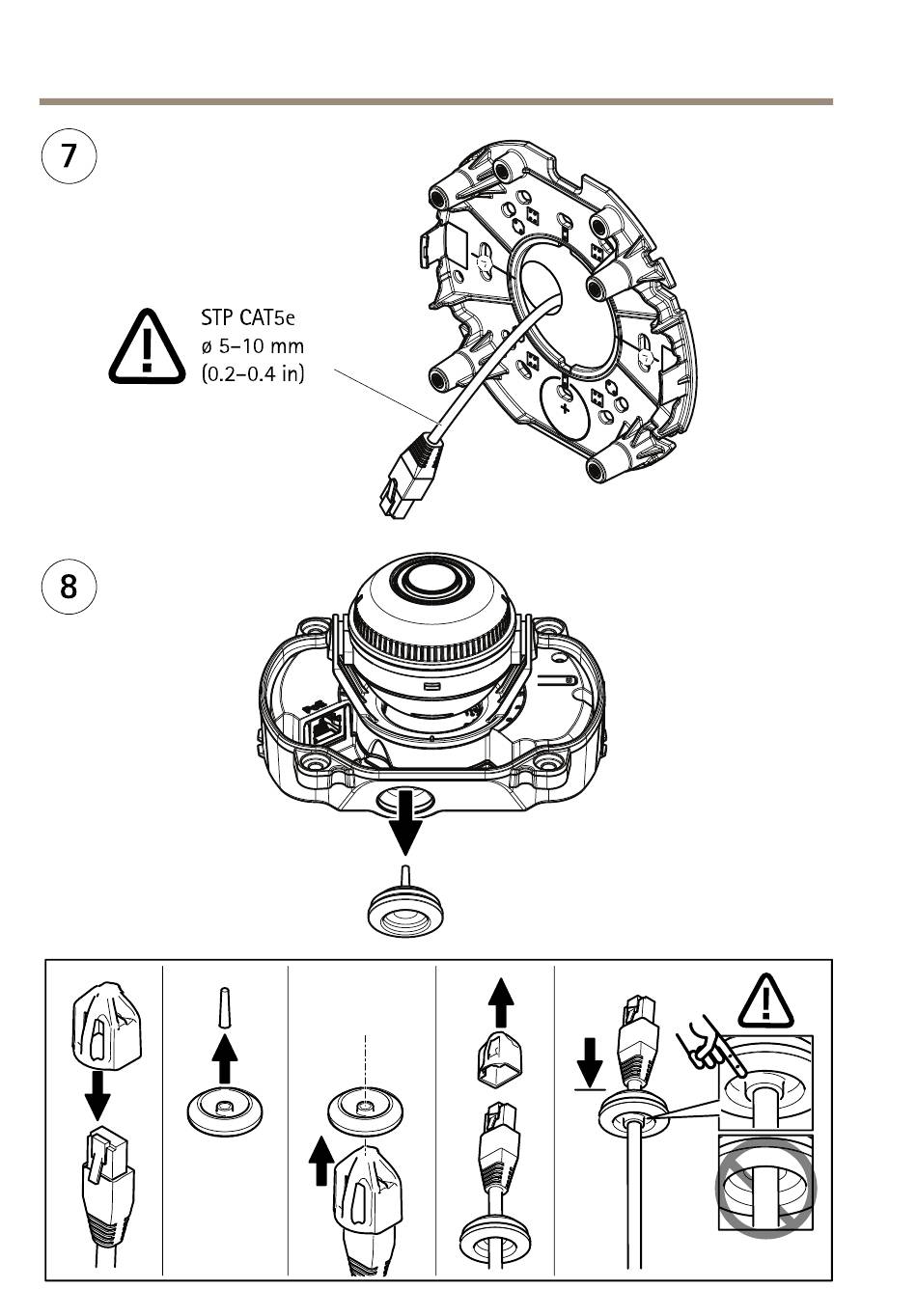 7

STP CAT5e
ø 5–10 mm
(0.2–0.4 in)

8