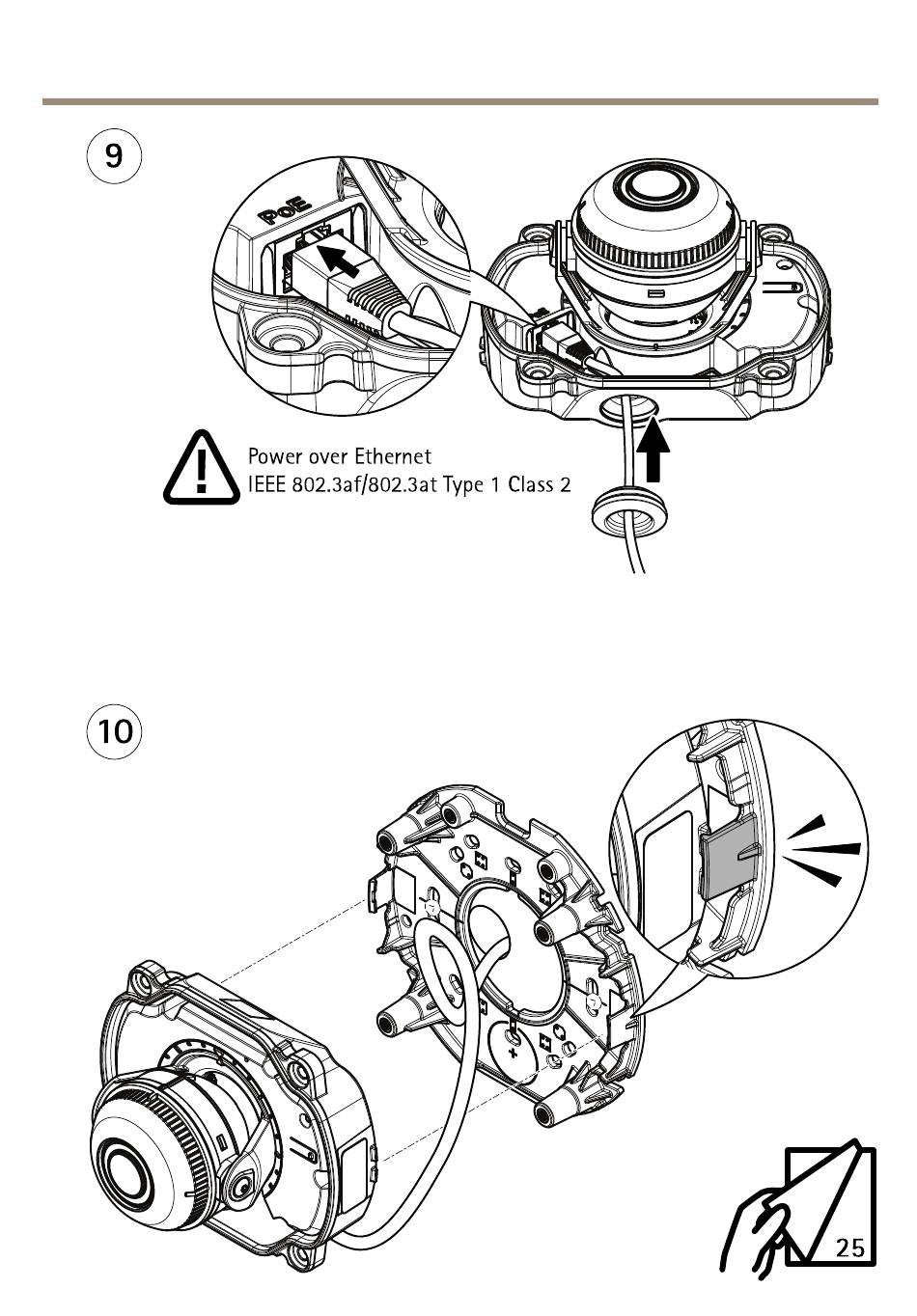 9

PoE

Power over Ethernet
IEEE 802.3af/802.3at Type 1 Class 2

10

25