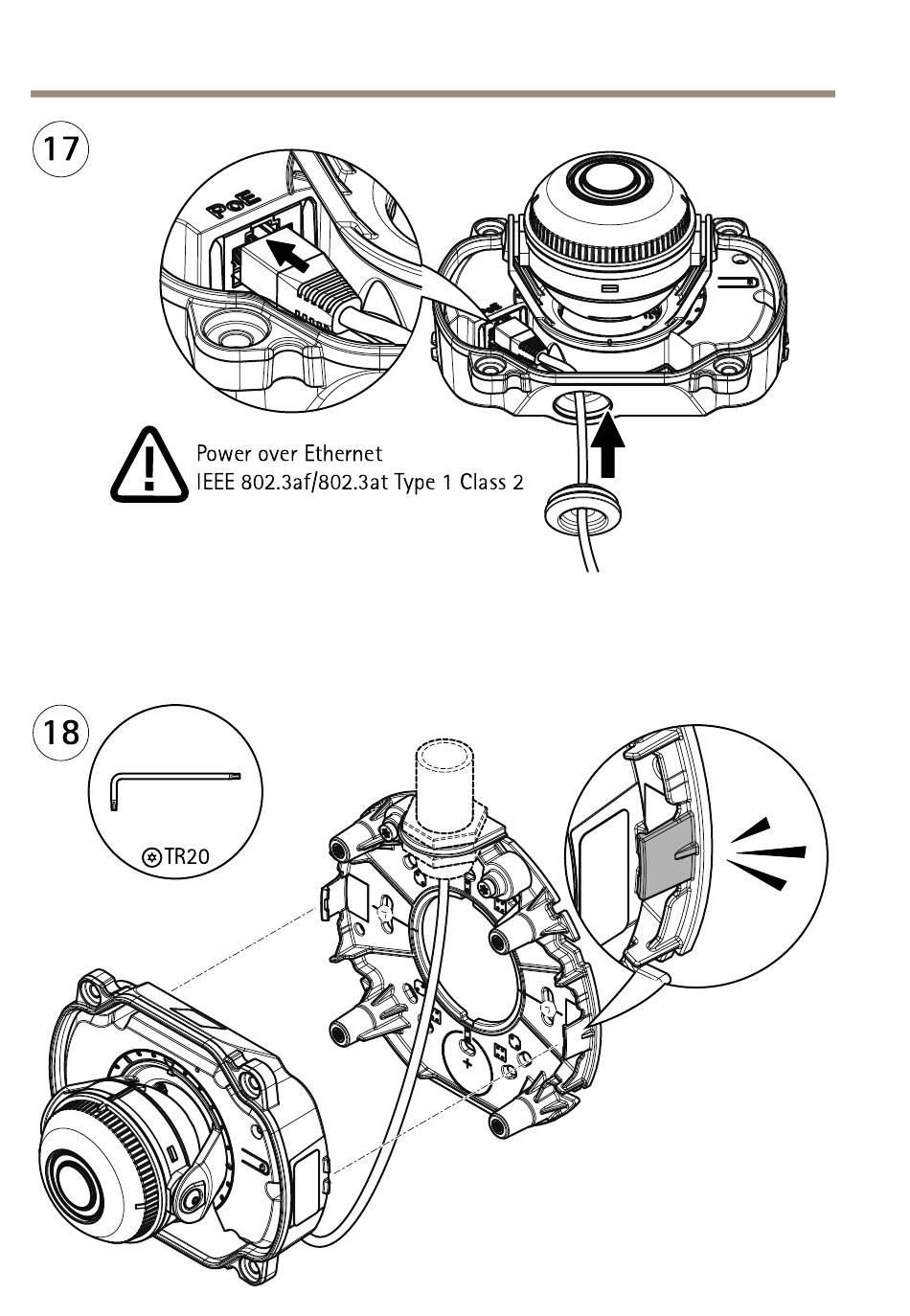 17

PoE

Power over Ethernet
IEEE 802.3af/802.3at Type 1 Class 2

18

TR20