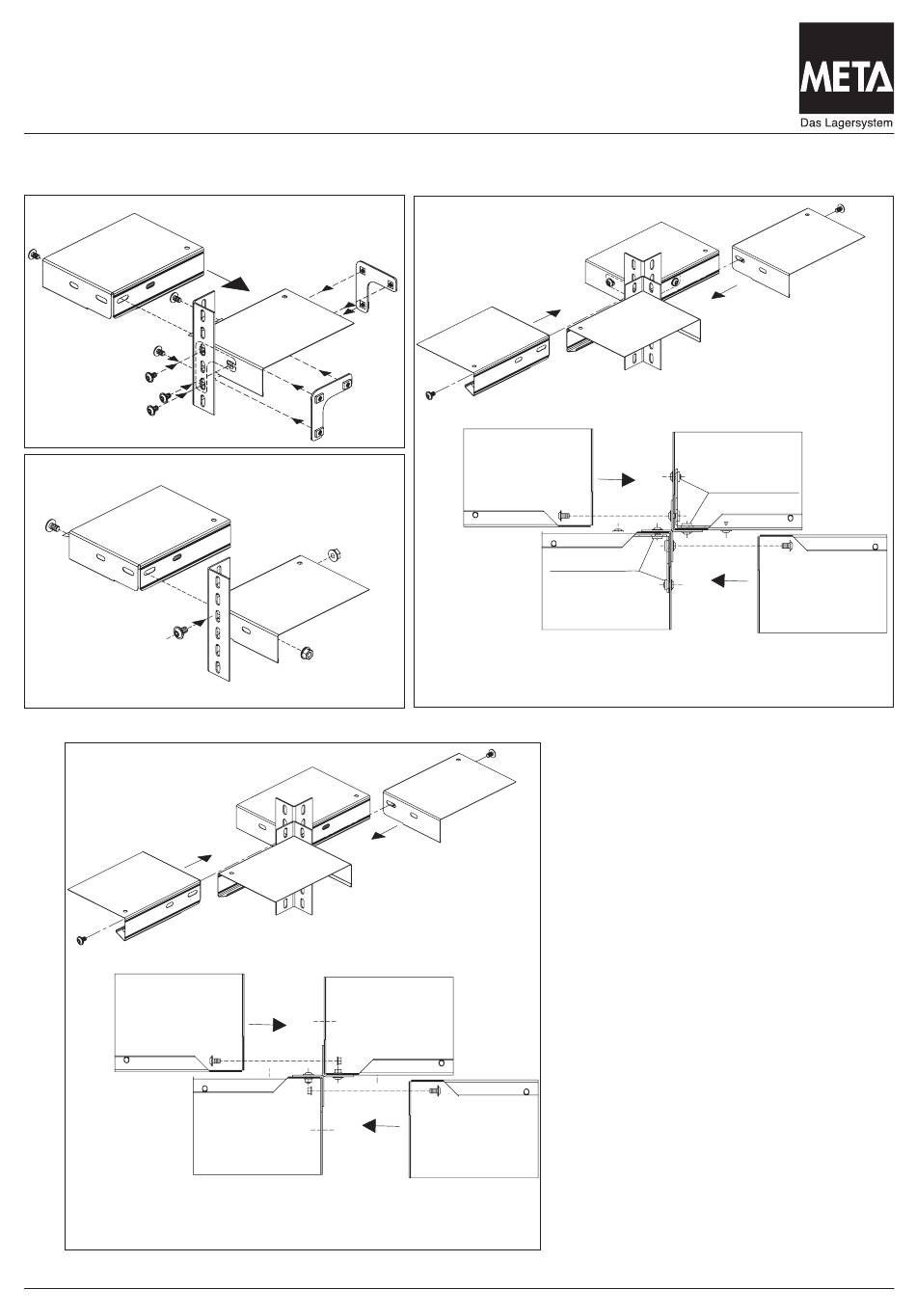 META
Das Lagersystem