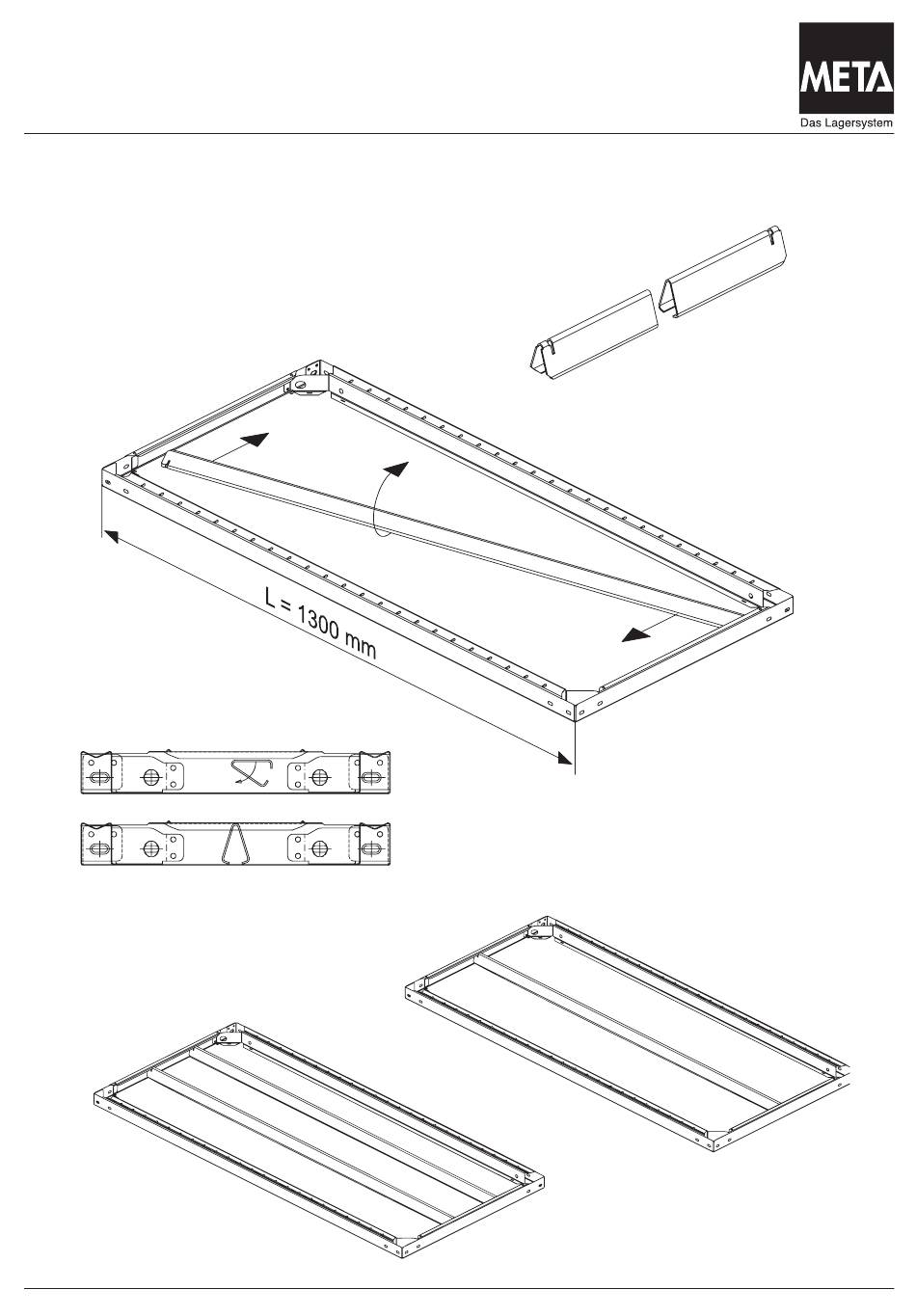 META
Das Lagersystem

L = 1300 mm