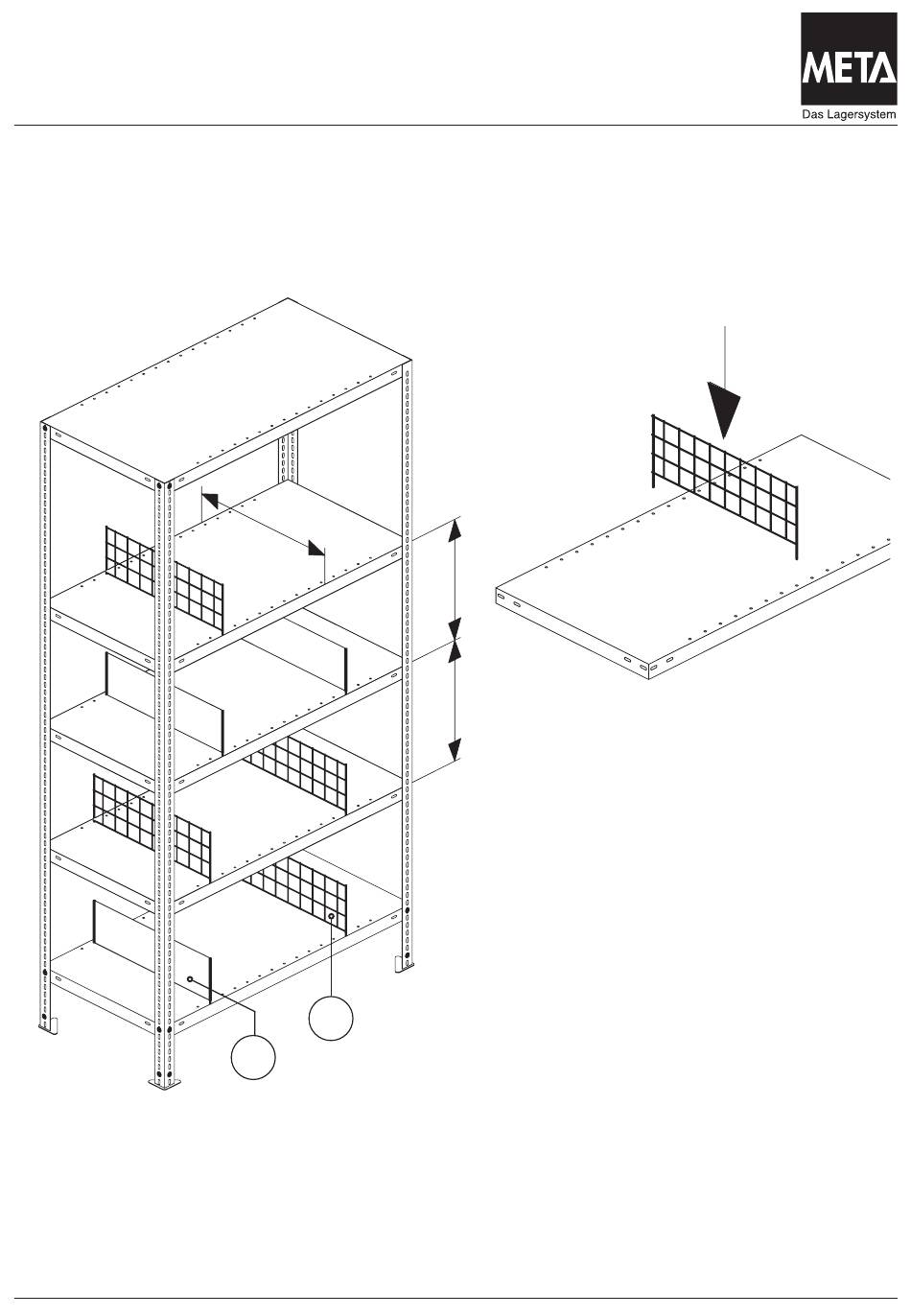 META
Das Lagersystem