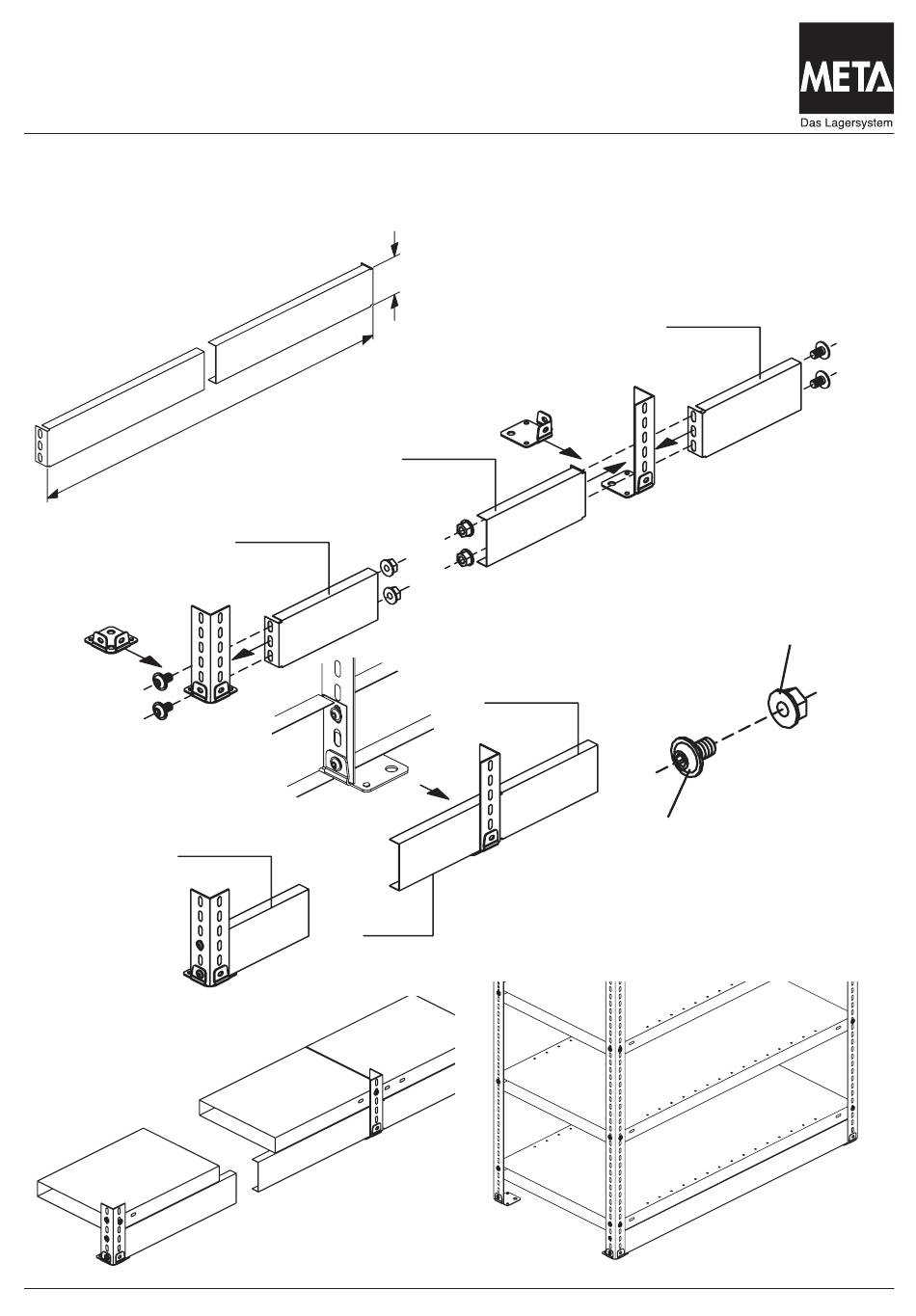 META
Das Lagersystem